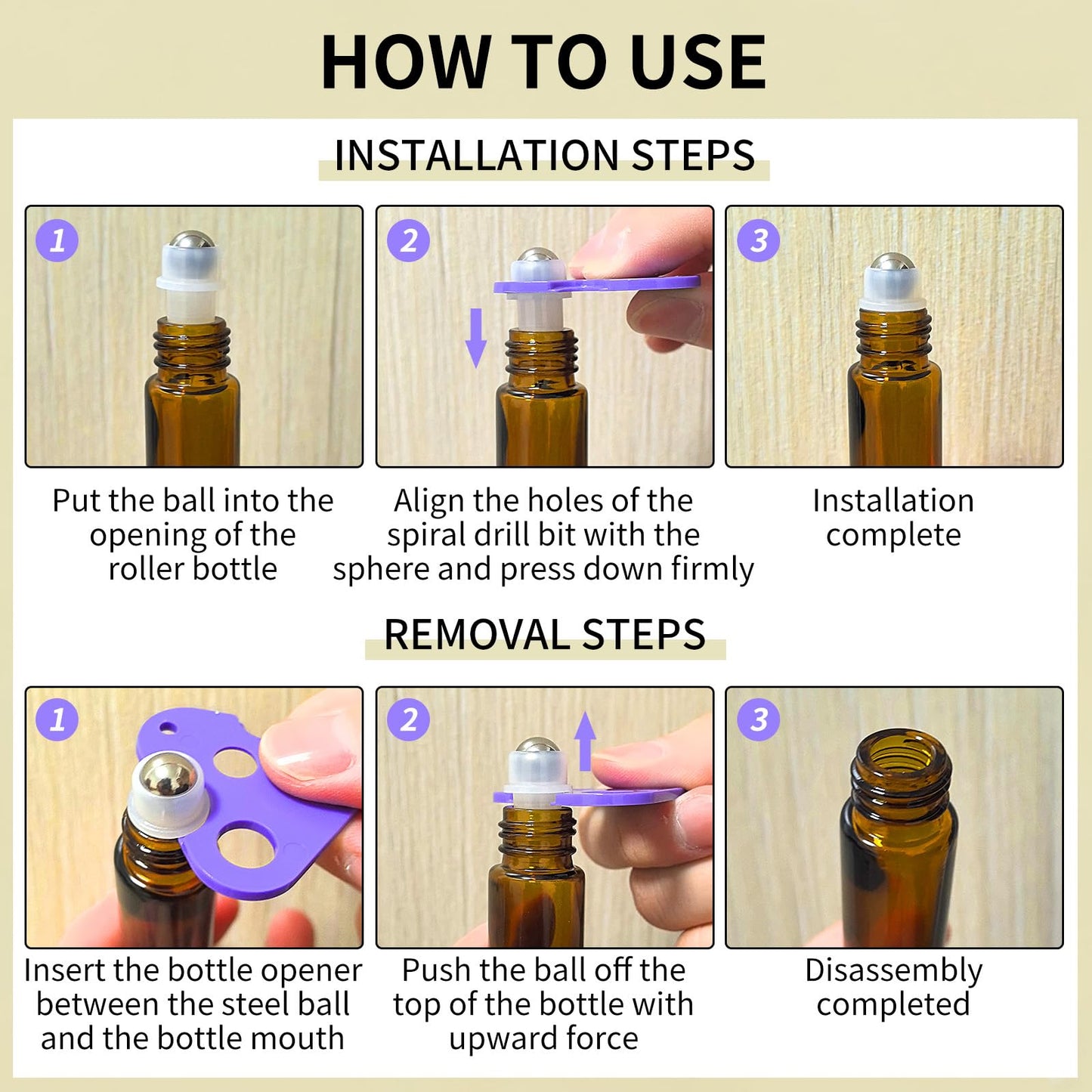 HOW TO USE

INSTALLATION STEPS

1

Put the ball into the opening of the roller bottle

2

Align the holes of the spiral drill bit with the sphere and press down firmly

3

Installation complete

REMOVAL STEPS

1

Insert the bottle opener between the steel ball and the bottle mouth

2

Push the ball off the top of the bottle with upward force

3

Disassembly completed