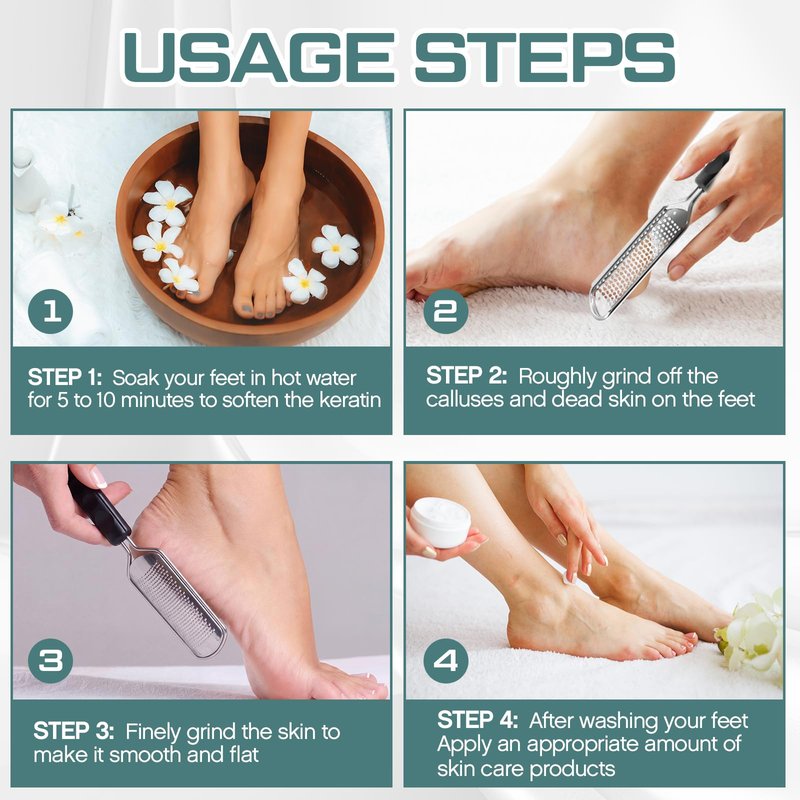 USAGE STEPS

1

STEP 1: Soak your feet in hot water for 5 to 10 minutes to soften the keratin

2

STEP 2: Roughly grind off the calluses and dead skin on the feet

3

STEP 3: Finely grind the skin to make it smooth and flat

4

STEP 4: After washing your feet Apply an appropriate amount of skin care products