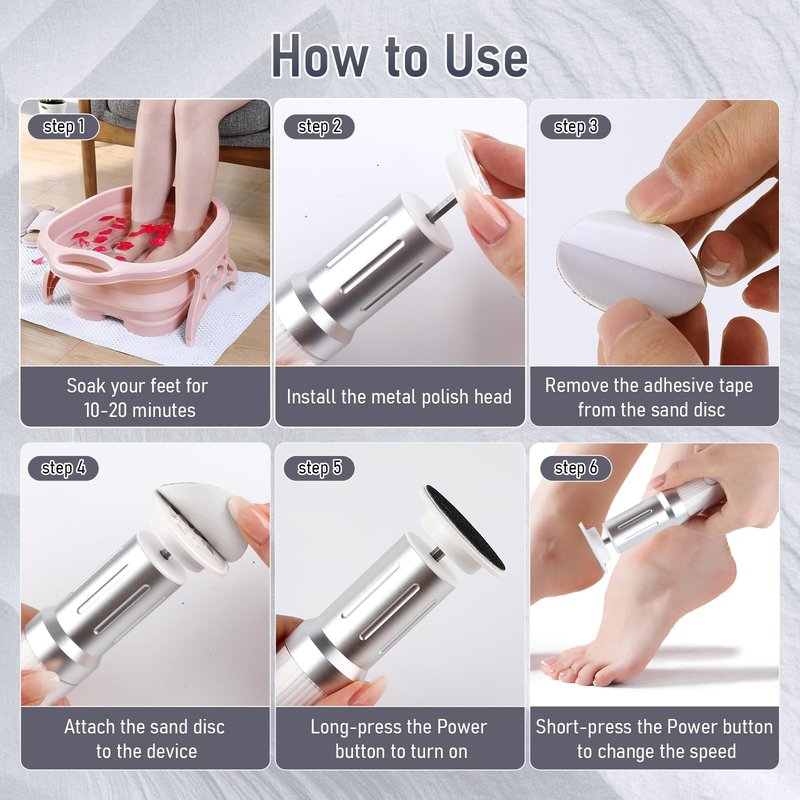 How to Use

step 1

Soak your feet for 10-20 minutes

step 2

Install the metal polish head

step 3

Remove the adhesive tape from the sand disc

step 4

Attach the sand disc to the device

step 5

Long-press the Power button to turn on

step 6

Short-press the Power button to change the speed