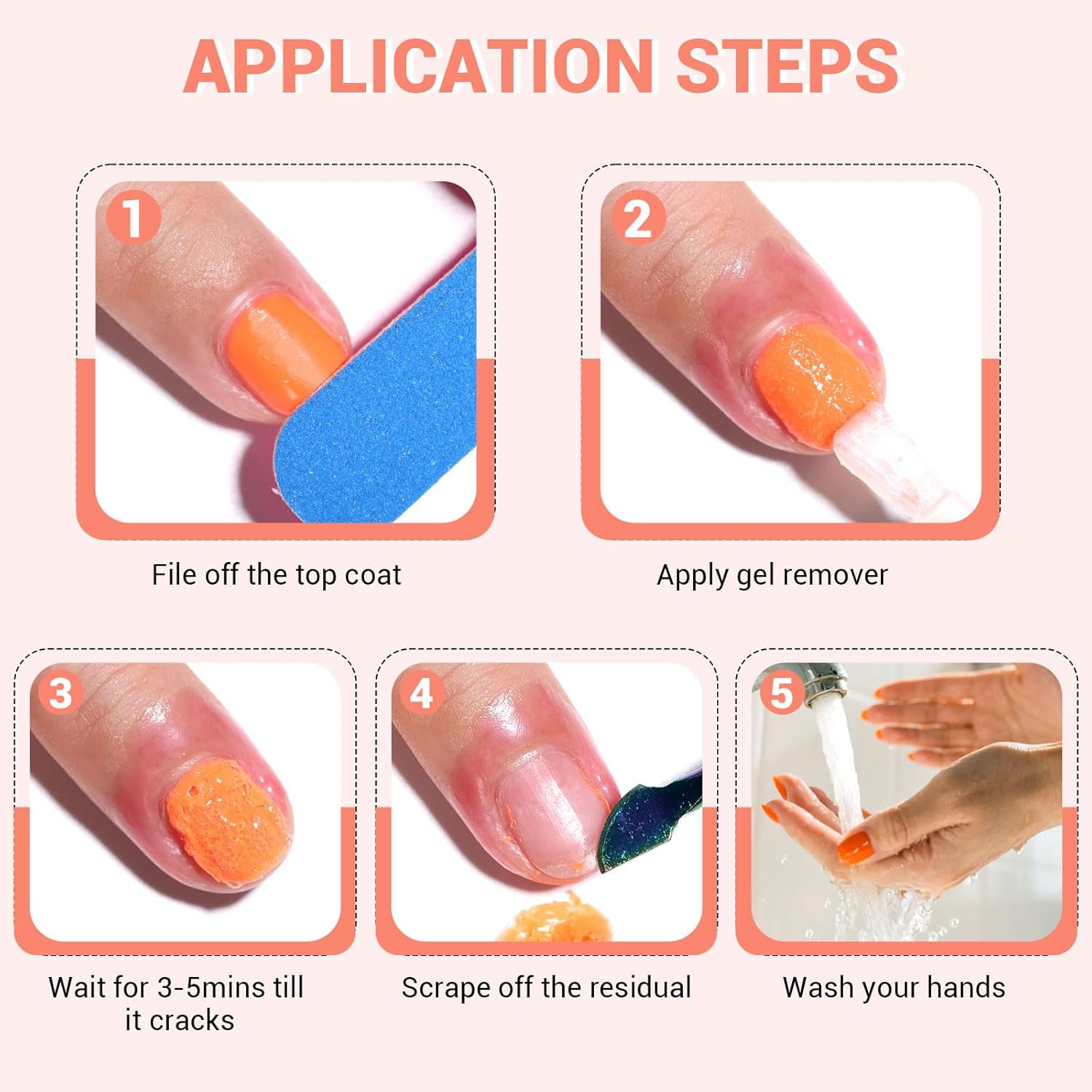 APPLICATION STEPS

1

File off the top coat

2

Apply gel remover

3

Wait for 3-5mins till it cracks

4

Scrape off the residual

5

Wash your hands