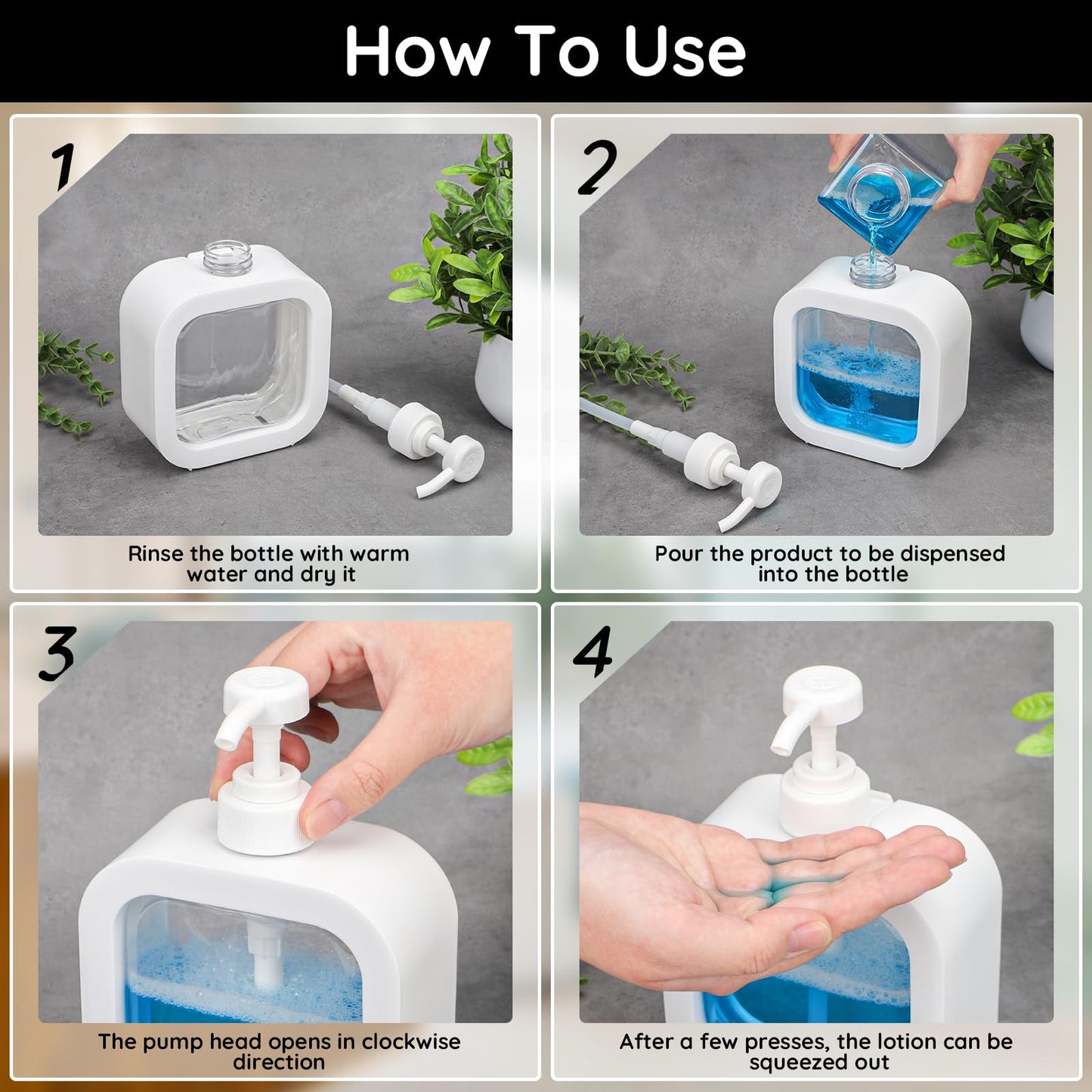 How To Use

1

Rinse the bottle with warm water and dry it

2

Pour the product to be dispensed into the bottle

3

The pump head opens in clockwise direction

4

After a few presses, the lotion can be squeezed out