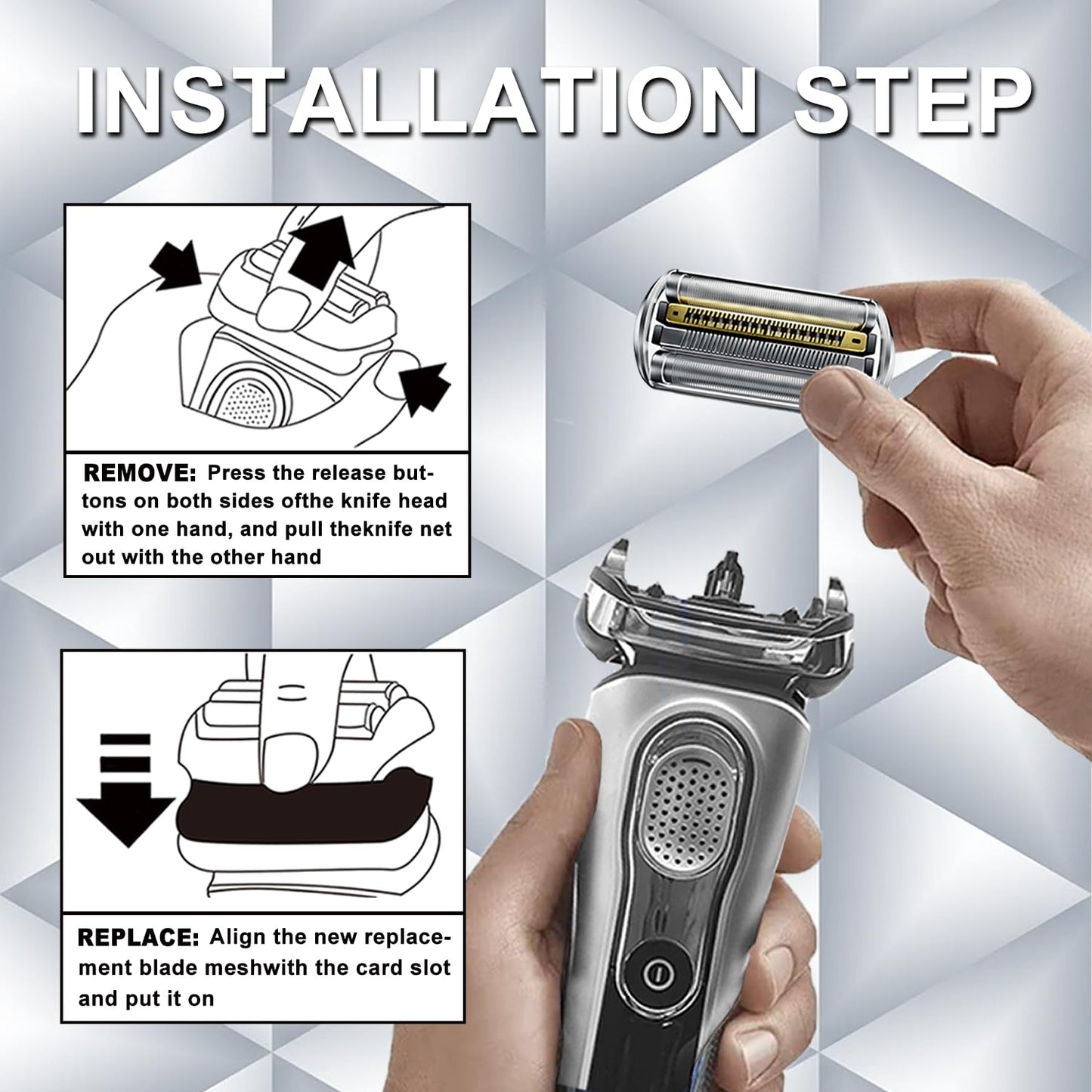 INSTALLATION STEP

REMOVE: Press the release buttons on both sides ofthe knife head with one hand, and pull theknife net out with the other hand

REPLACE: Align the new replacement blade meshwith the card slot and put it on