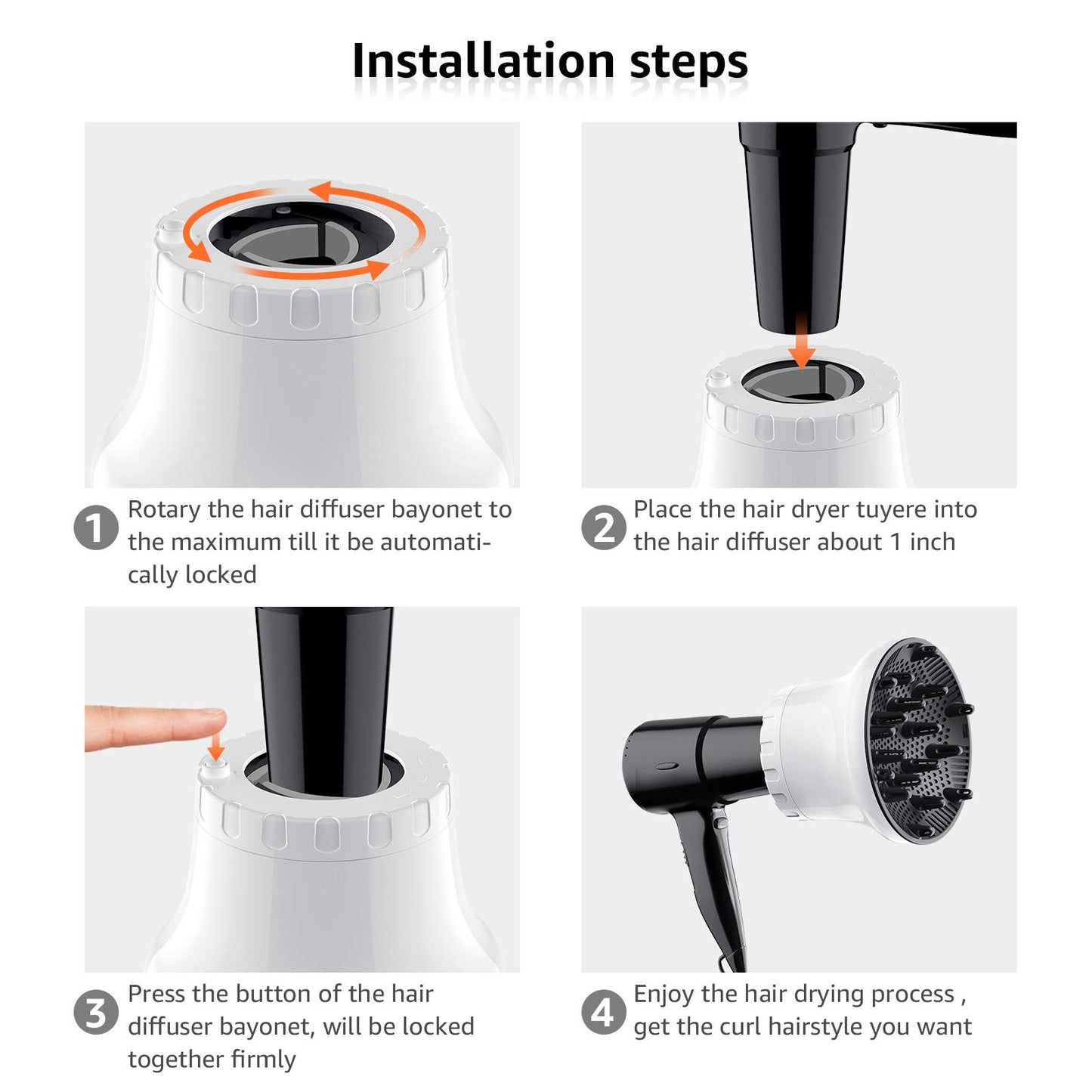 Installation steps

1 Rotary the hair diffuser bayonet to the maximum till it be automatically locked

2 Place the hair dryer tuyere into the hair diffuser about 1 inch

3 Press the button of the hair diffuser bayonet, will be locked together firmly

4 Enjoy the hair drying process , get the curl hairstyle you want