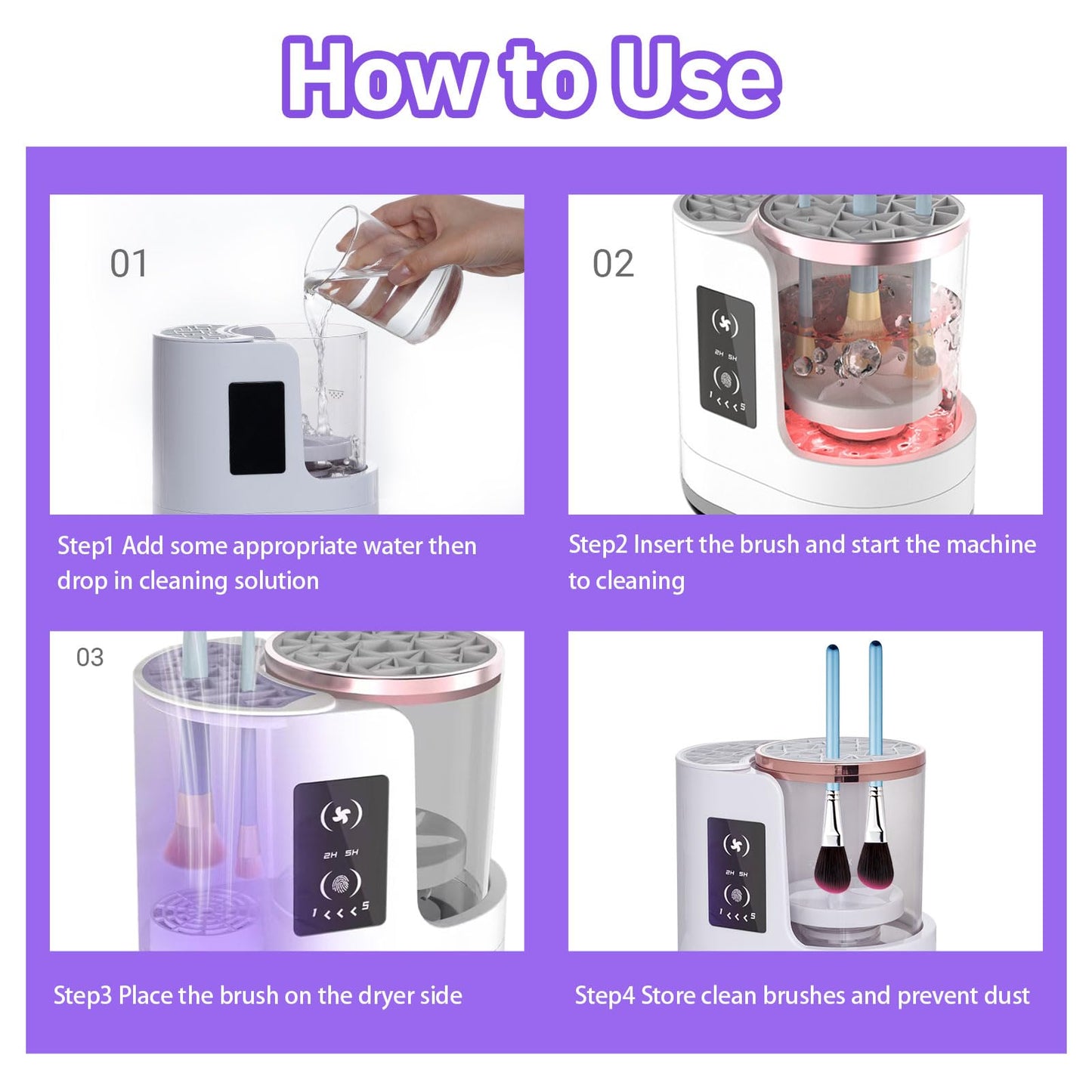 How to Use

01

Step1 Add some appropriate water then drop in cleaning solution

02

2H 5H

1 < < < 5

Step2 Insert the brush and start the machine to cleaning

03

2H 5H

1 < < < 5

Step3 Place the brush on the dryer side

2H 5H

1 < < < 5

Step4 Store clean brushes and prevent dust