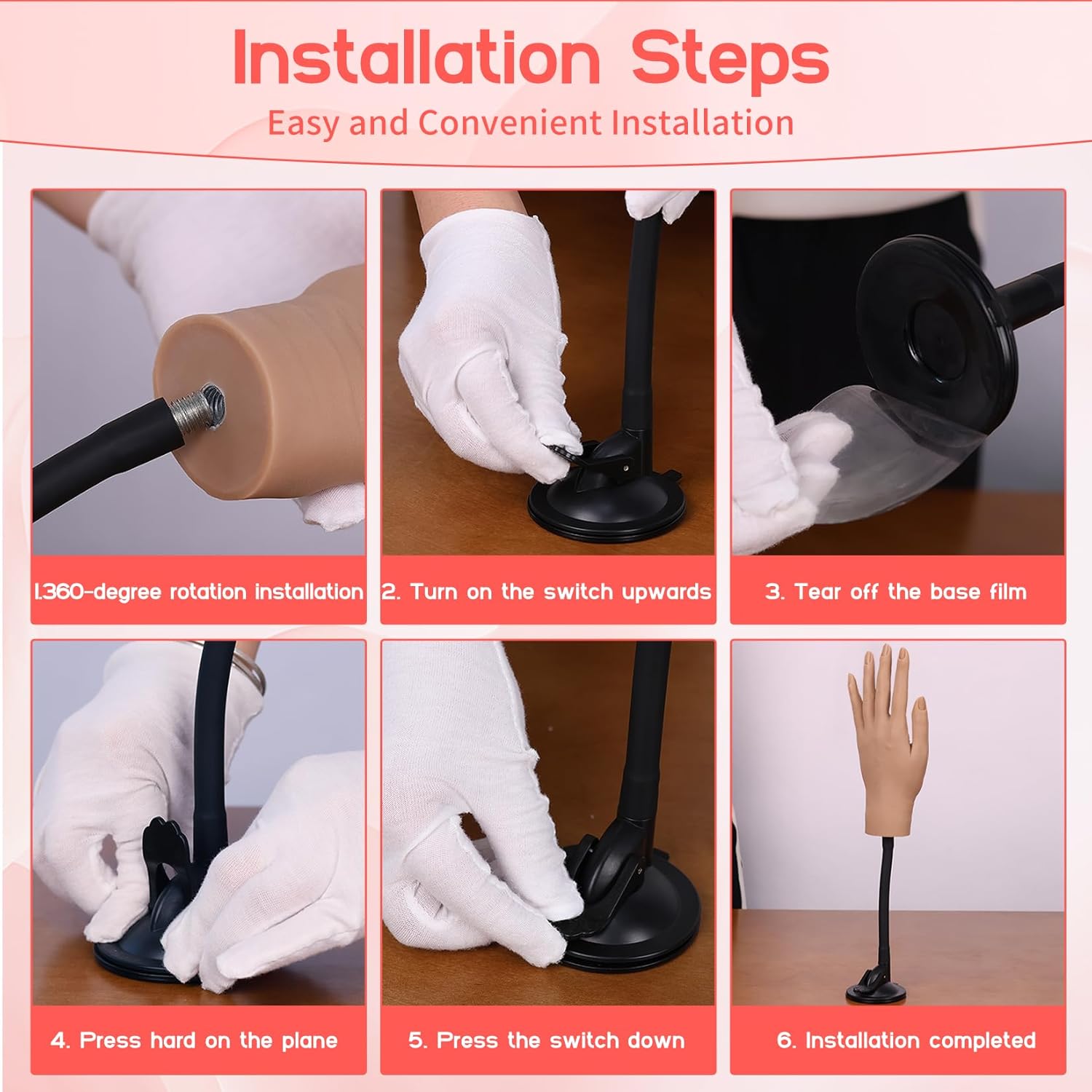 Installation Steps

Easy and Convenient Installation

1.360-degree rotation installation

2. Turn on the switch upwards

3. Tear off the base film

4. Press hard on the plane

5. Press the switch down

6. Installation completed