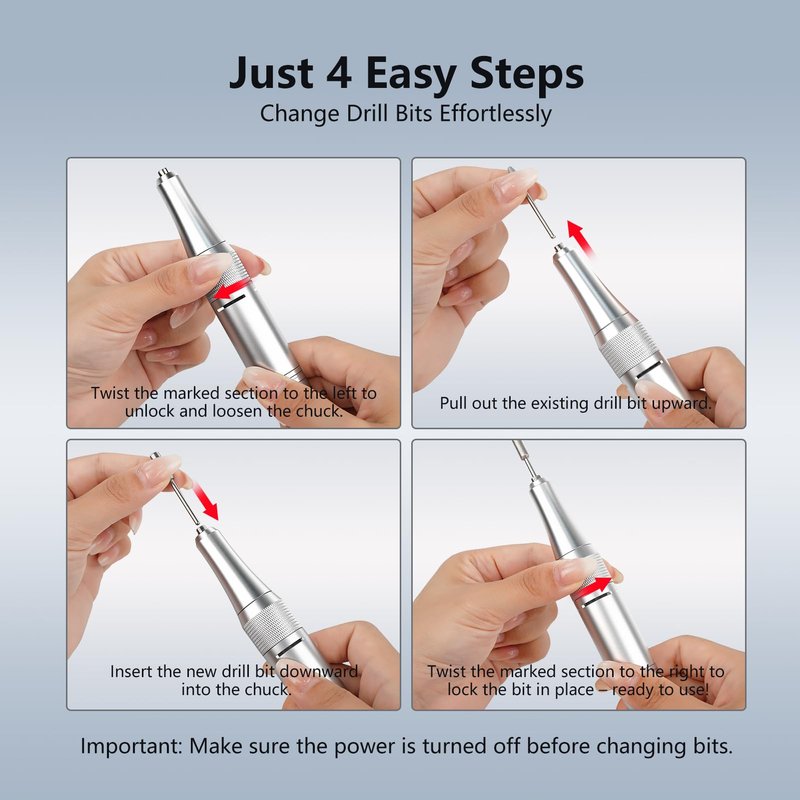 Just 4 Easy Steps

Change Drill Bits Effortlessly

Twist the marked section to the left to unlock and loosen the chuck.

Pull out the existing drill bit upward.

Insert the new drill bit downward into the chuck.

Twist the marked section to the right to lock the bit in place – ready to use!

Important: Make sure the power is turned off before changing bits.