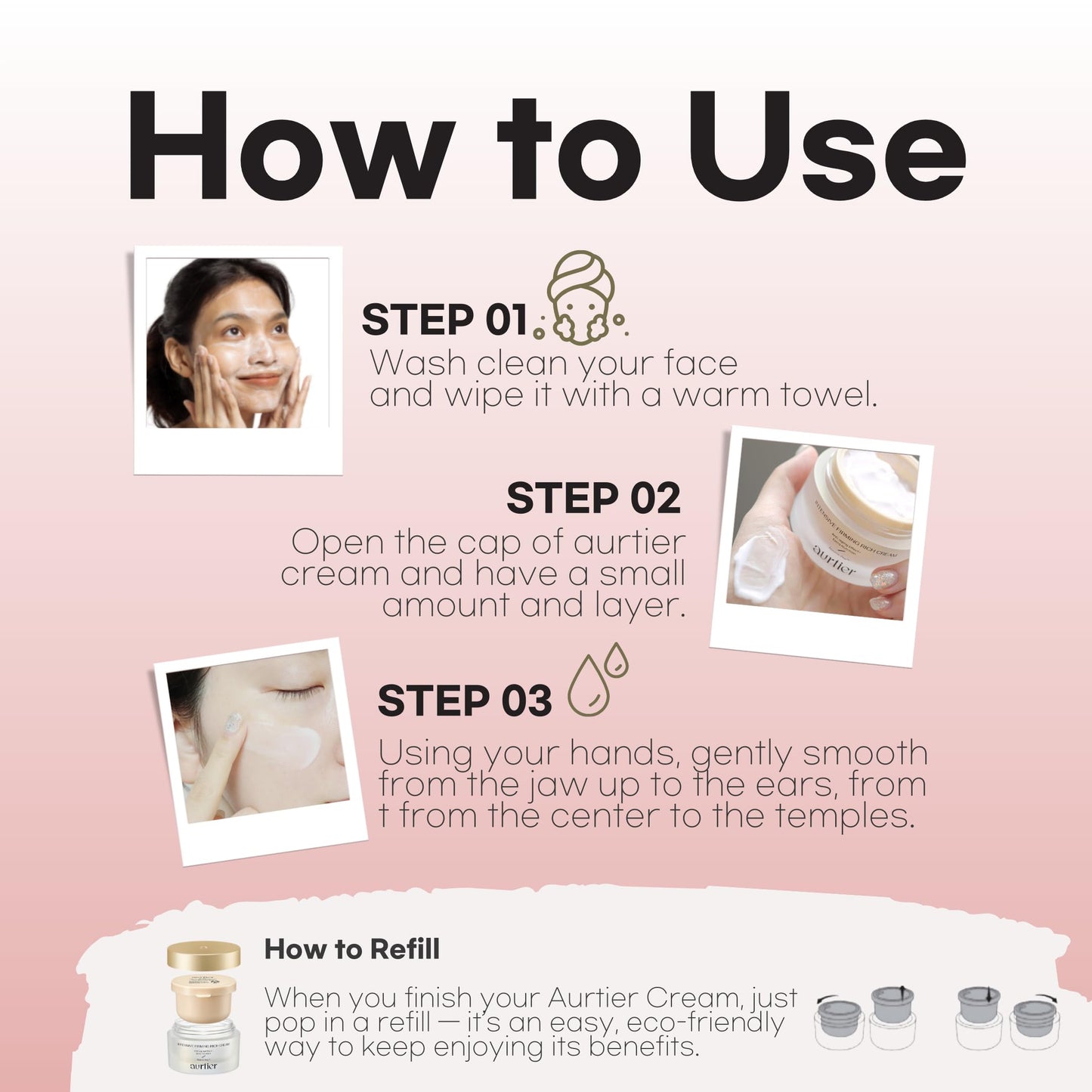 How to Use

STEP 01
Wash clean your face and wipe it with a warm towel.

STEP 02
Open the cap of aurtier cream and have a small amount and layer.

INTENSIVE FIRMING RICH CREAM
aurtier

STEP 03
Using your hands, gently smooth from the jaw up to the ears, from t from the center to the temples.

How to Refill
When you finish your Aurtier Cream, just pop in a refill — it's an easy, eco-friendly way to keep enjoying its benefits.

INTENSIVE FIRMING RICH CREAM
aurtier