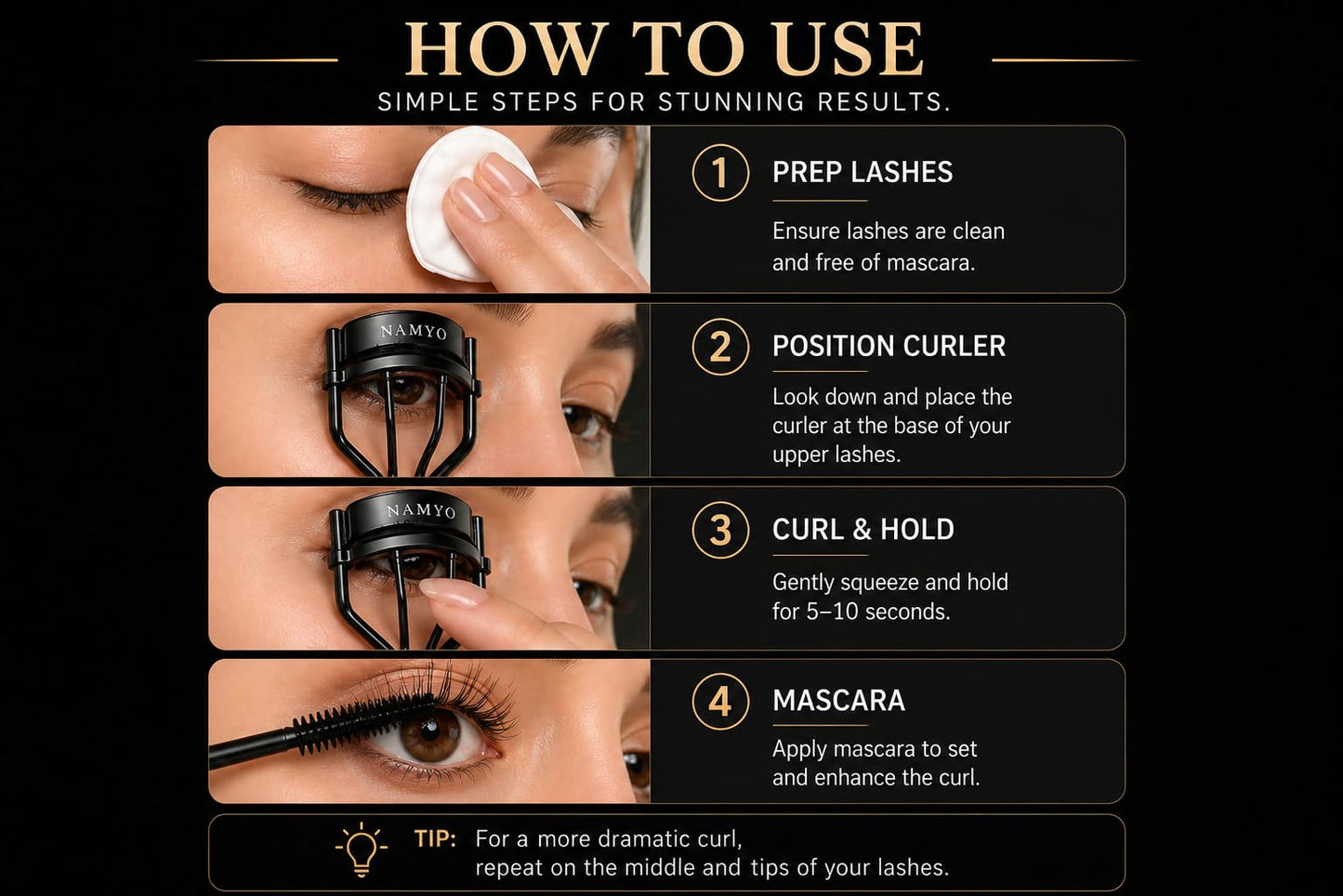 HOW TO USE

SIMPLE STEPS FOR STUNNING RESULTS.

1 PREP LASHES

Ensure lashes are clean and free of mascara.

NAMYO

2 POSITION CURLER

Look down and place the curler at the base of your upper lashes.

NAMYO

3 CURL & HOLD

Gently squeeze and hold for 5–10 seconds.

4 MASCARA

Apply mascara to set and enhance the curl.

TIP: For a more dramatic curl, repeat on the middle and tips of your lashes.