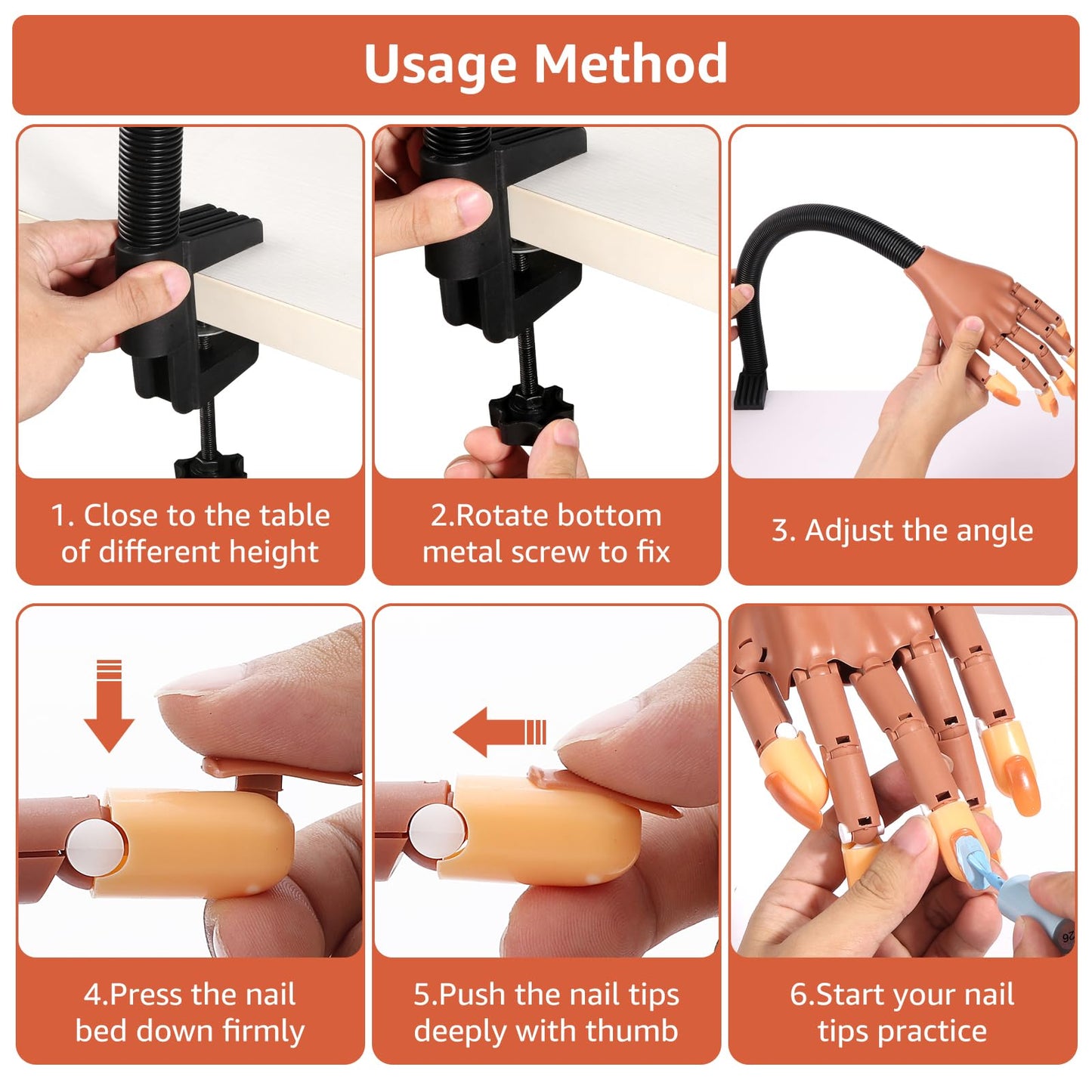 Usage Method

1. Close to the table of different height

2.Rotate bottom metal screw to fix

3. Adjust the angle

4.Press the nail bed down firmly

5.Push the nail tips deeply with thumb

6.Start your nail tips practice