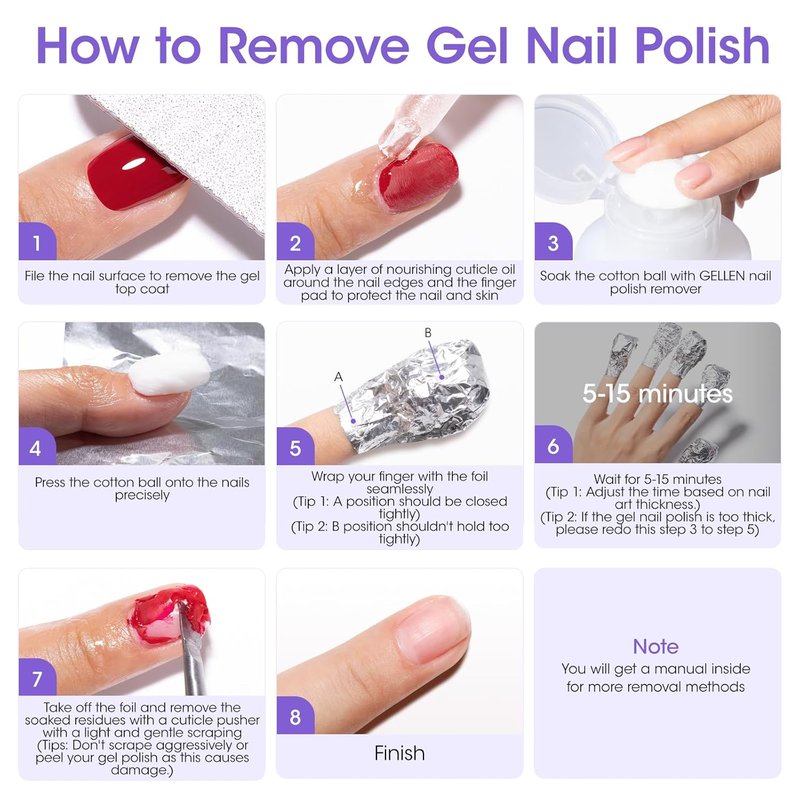 How to Remove Gel Nail Polish

1
File the nail surface to remove the gel top coat

2
Apply a layer of nourishing cuticle oil around the nail edges and the finger pad to protect the nail and skin

3
Soak the cotton ball with GELLEN nail polish remover

4
Press the cotton ball onto the nails precisely

A
B
5
Wrap your finger with the foil seamlessly
(Tip 1: A position should be closed tightly)
(Tip 2: B position shouldn't hold too tightly)

5-15 minutes
6
Wait for 5-15 minutes
(Tip 1: Adjust the time based on nail art thickness.)
(Tip 2: If the gel nail polish is too thick, please redo this step 3 to step 5)

7
Take off the foil and remove the soaked residues with a cuticle pusher with a light and gentle scraping
(Tips: Don't scrape aggressively or peel your gel polish as this causes damage.)

8
Finish

Note
You will get a manual inside for more removal methods