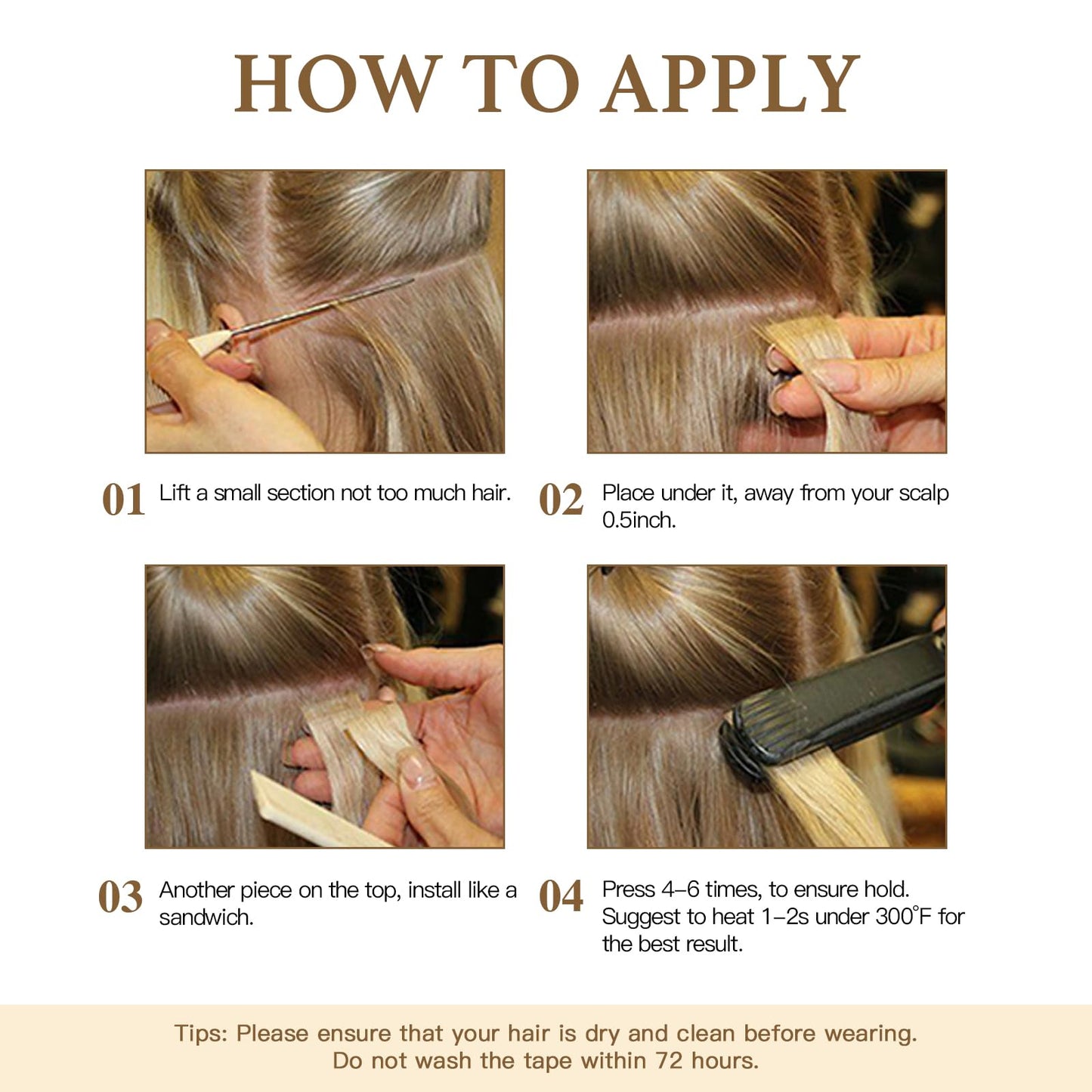 HOW TO APPLY

01 Lift a small section not too much hair.

02 Place under it, away from your scalp 0.5inch.

03 Another piece on the top, install like a sandwich.

04 Press 4–6 times, to ensure hold. Suggest to heat 1–2s under 300°F for the best result.

Tips: Please ensure that your hair is dry and clean before wearing. Do not wash the tape within 72 hours.