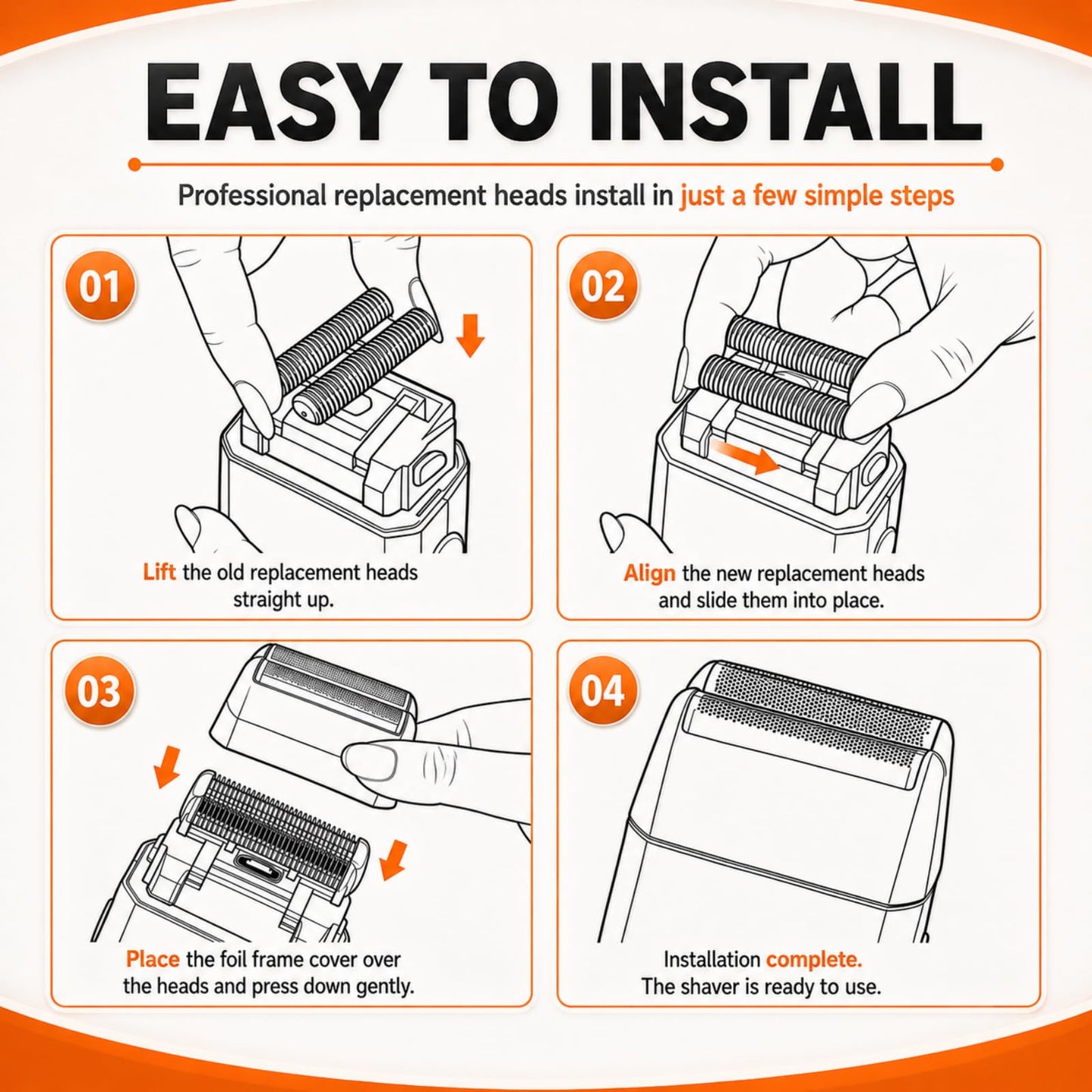 EASY TO INSTALL

Professional replacement heads install in just a few simple steps

01

Lift the old replacement heads straight up.

02

Align the new replacement heads and slide them into place.

03

Place the foil frame cover over the heads and press down gently.

04

Installation complete.
The shaver is ready to use.