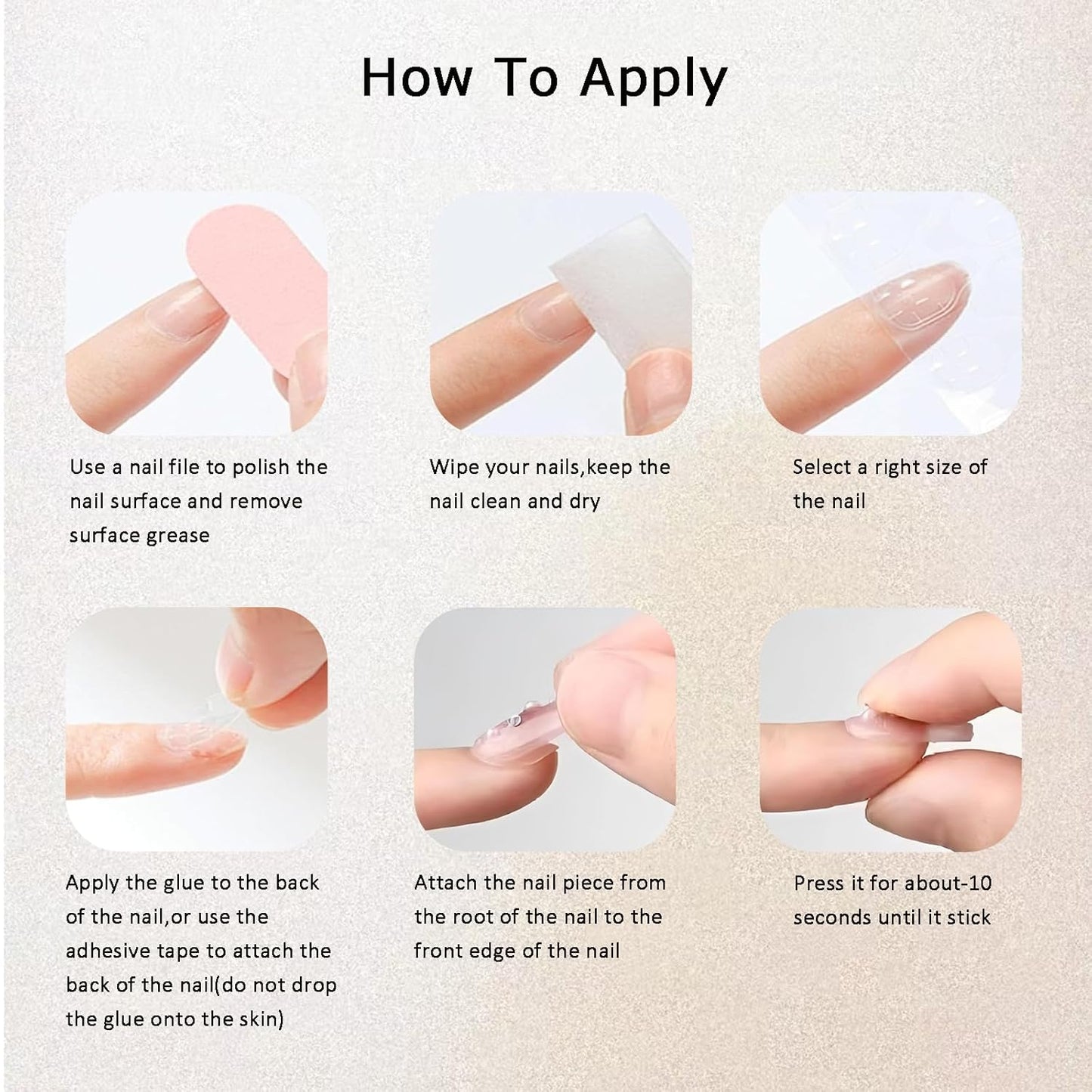 How To Apply

Use a nail file to polish the nail surface and remove surface grease

Wipe your nails,keep the nail clean and dry

Select a right size of the nail

Apply the glue to the back of the nail,or use the adhesive tape to attach the back of the nail(do not drop the glue onto the skin)

Attach the nail piece from the root of the nail to the front edge of the nail

Press it for about-10 seconds until it stick