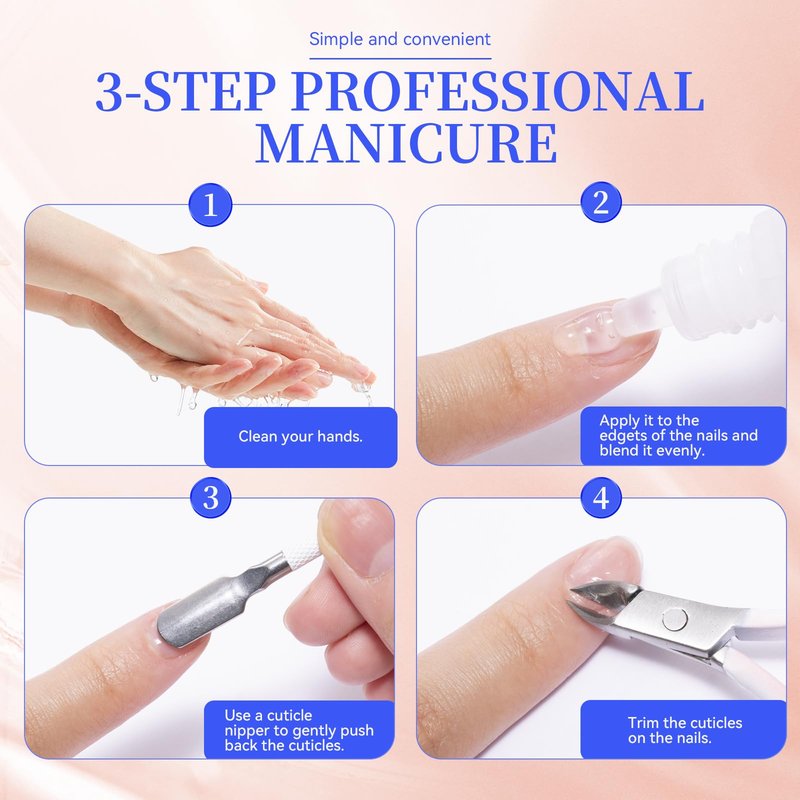 Simple and convenient

3-STEP PROFESSIONAL MANICURE

1

Clean your hands.

2

Apply it to the edgets of the nails and blend it evenly.

3

Use a cuticle nipper to gently push back the cuticles.

4

Trim the cuticles on the nails.