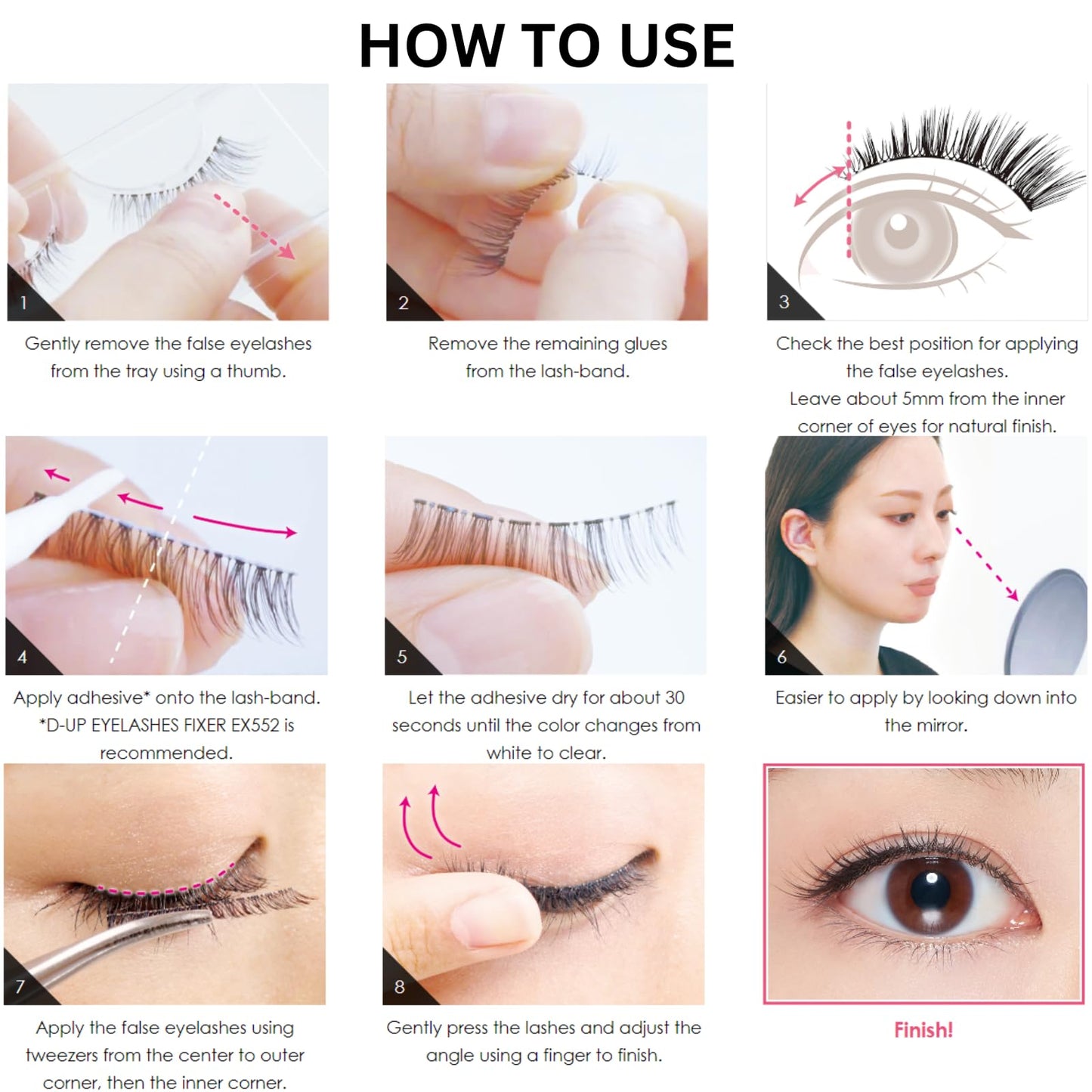 HOW TO USE

1

Gently remove the false eyelashes from the tray using a thumb.

2

Remove the remaining glues from the lash-band.

3

Check the best position for applying the false eyelashes.
Leave about 5mm from the inner corner of eyes for natural finish.

4

Apply adhesive* onto the lash-band.
*D-UP EYELASHES FIXER EX552 is recommended.

5

Let the adhesive dry for about 30 seconds until the color changes from white to clear.

6

Easier to apply by looking down into the mirror.

7

Apply the false eyelashes using tweezers from the center to outer corner, then the inner corner.

8

Gently press the lashes and adjust the angle using a finger to finish.

Finish!