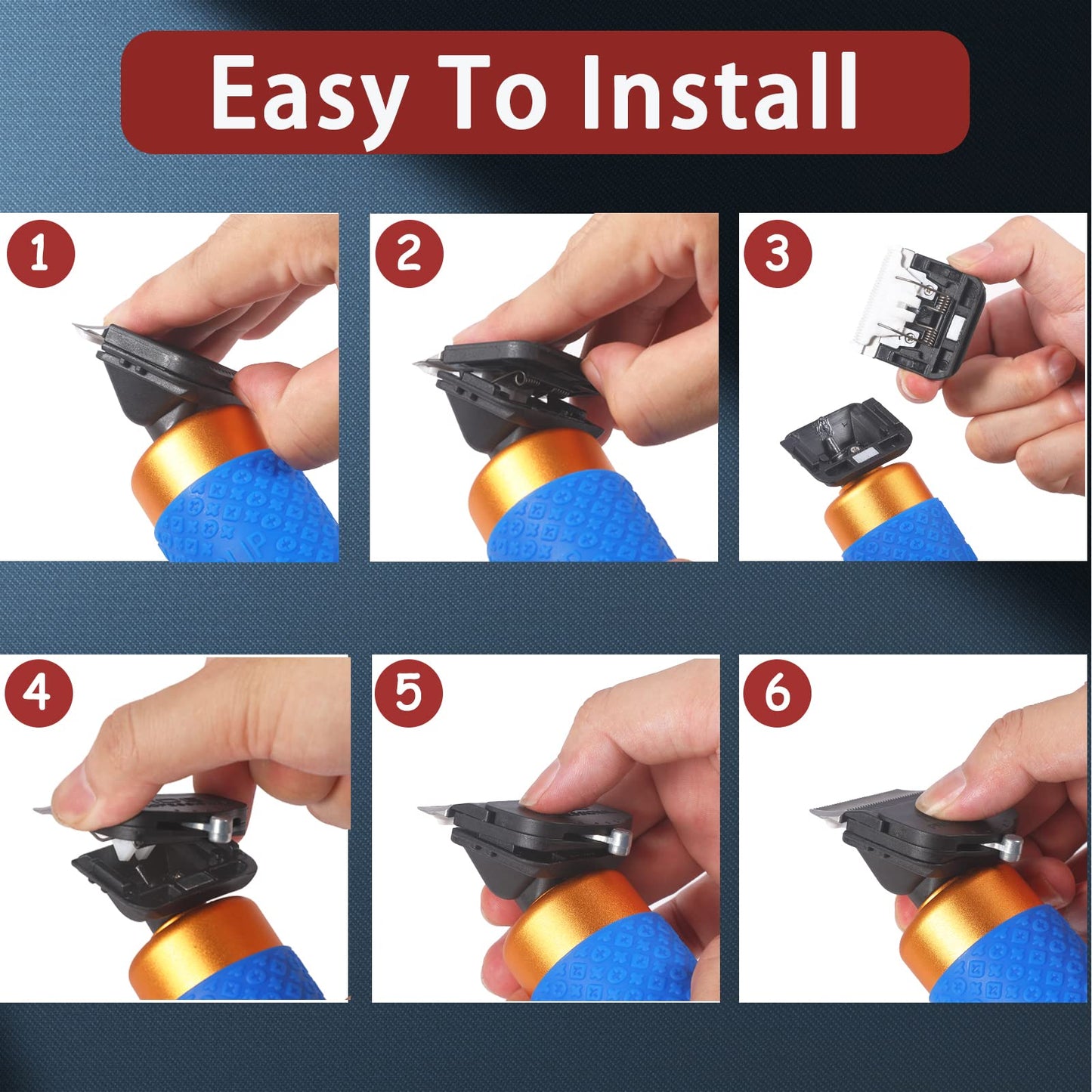 Easy To Install

1

2

3

4

5

6