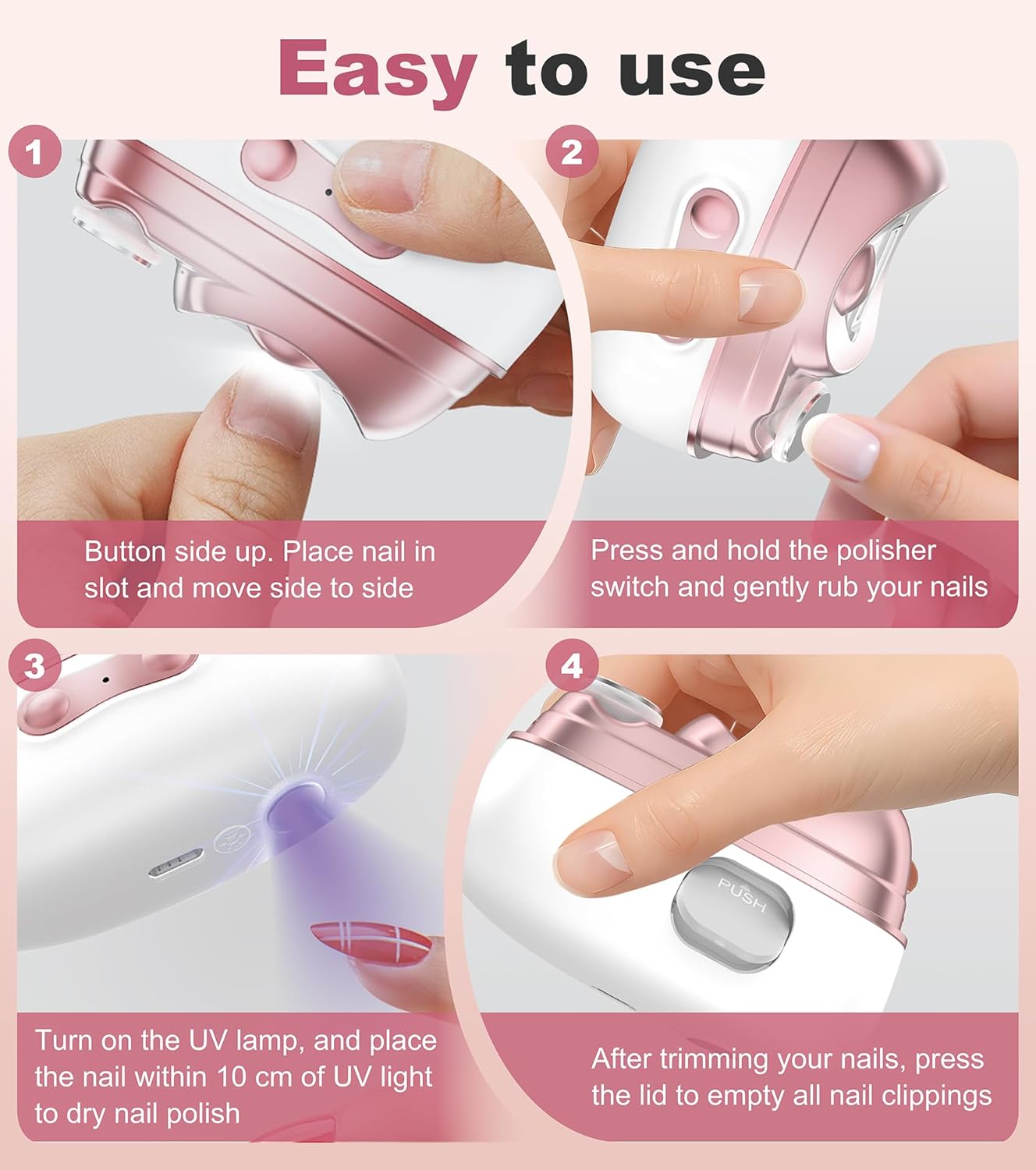 Easy to use

1

Button side up. Place nail in slot and move side to side

2

Press and hold the polisher switch and gently rub your nails

3

Turn on the UV lamp, and place the nail within 10 cm of UV light to dry nail polish

4

PUSH

After trimming your nails, press the lid to empty all nail clippings