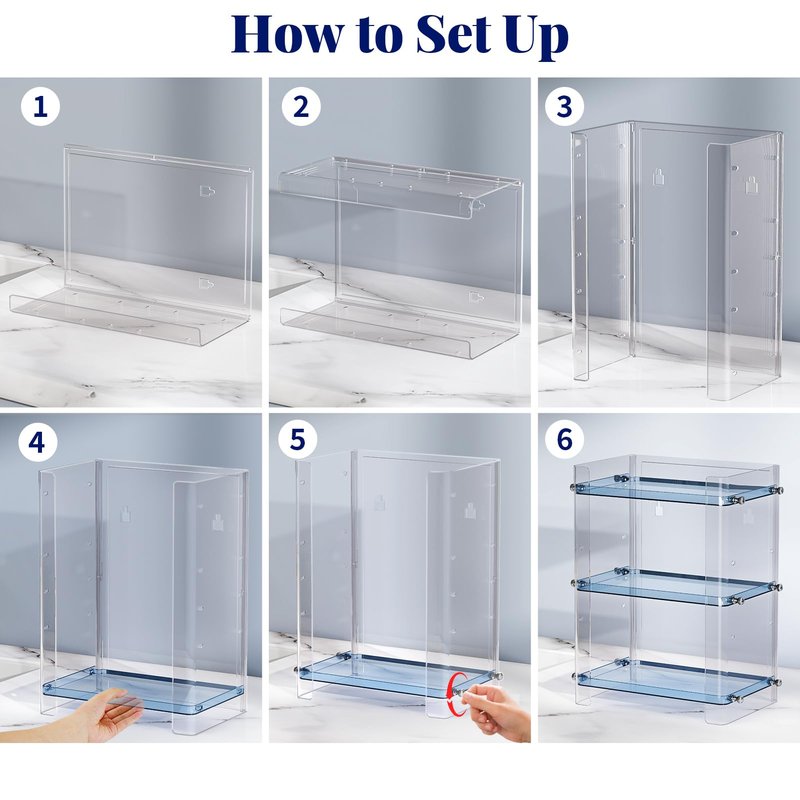 How to Set Up

1

2

3

4

5

6