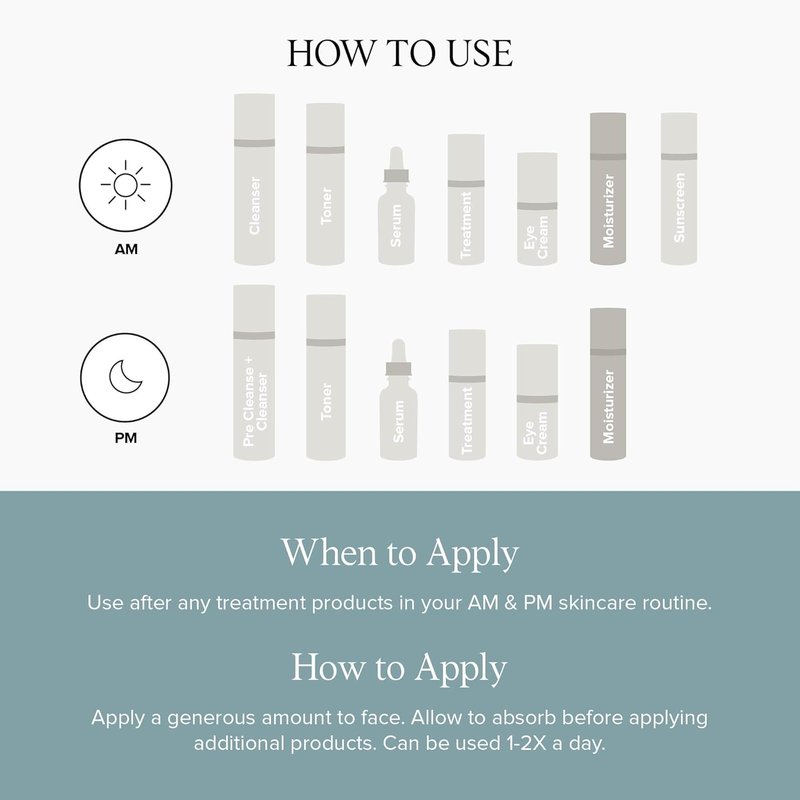 HOW TO USE

AM

Cleanser
Toner
Serum
Treatment
Eye Cream
Moisturizer
Sunscreen

PM

Pre Cleanse + Cleanser
Toner
Serum
Treatment
Eye Cream
Moisturizer

When to Apply

Use after any treatment products in your AM & PM skincare routine.

How to Apply

Apply a generous amount to face. Allow to absorb before applying additional products. Can be used 1-2X a day.