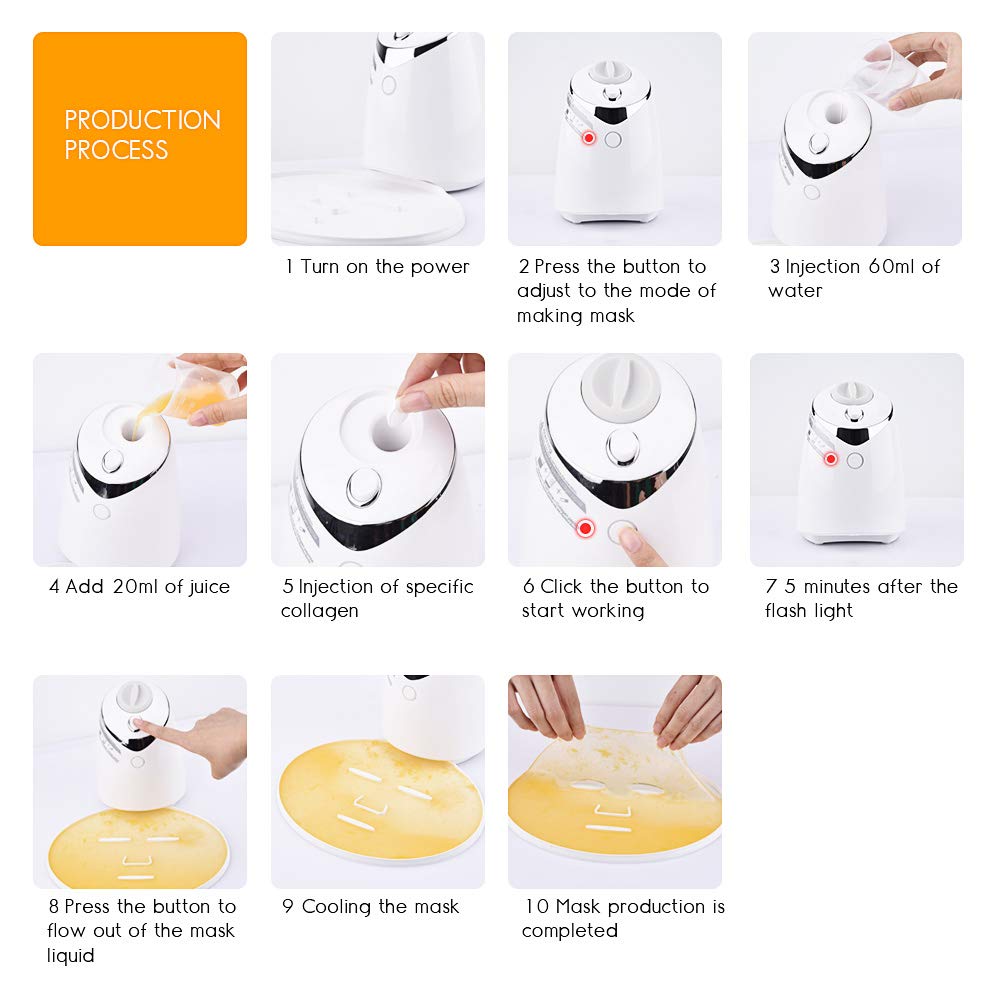 PRODUCTION PROCESS

1 Turn on the power

2 Press the button to adjust to the mode of making mask

3 Injection 60ml of water

4 Add 20ml of juice

5 Injection of specific collagen

6 Click the button to start working

7 5 minutes after the flash light

8 Press the button to flow out of the mask liquid

9 Cooling the mask

10 Mask production is completed