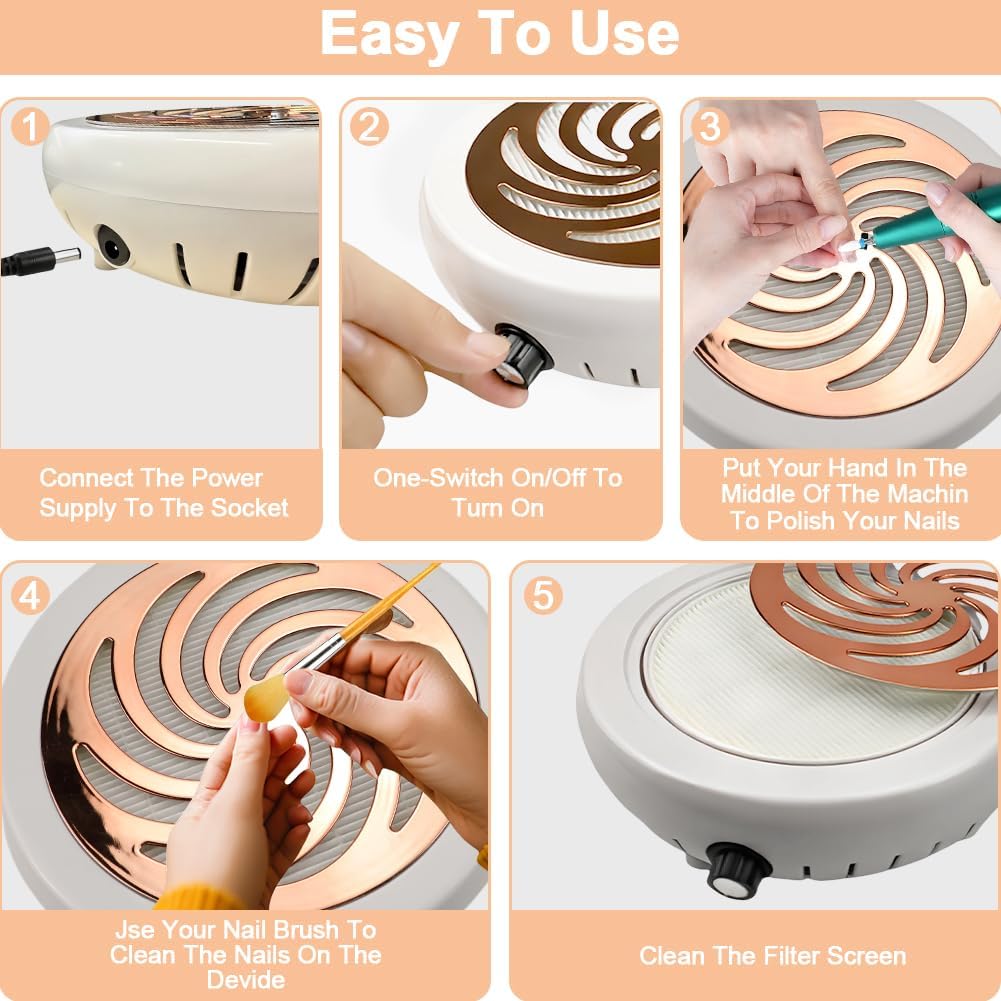 Easy To Use

1

Connect The Power Supply To The Socket

2

One-Switch On/Off To Turn On

3

Put Your Hand In The Middle Of The Machin To Polish Your Nails

4

Jse Your Nail Brush To Clean The Nails On The Devide

5

Clean The Filter Screen