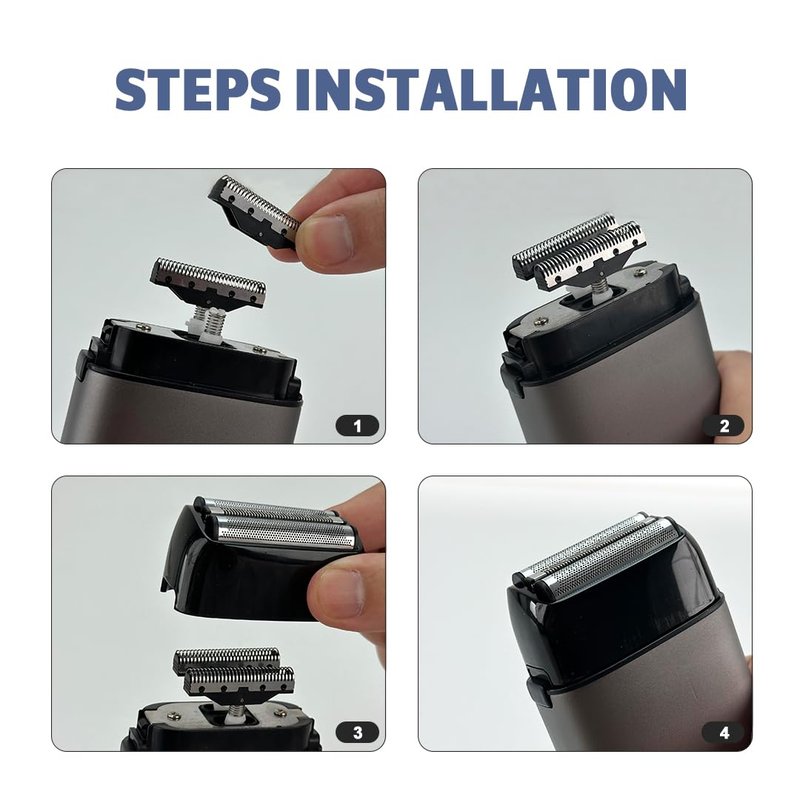 STEPS INSTALLATION

1

2

3

4