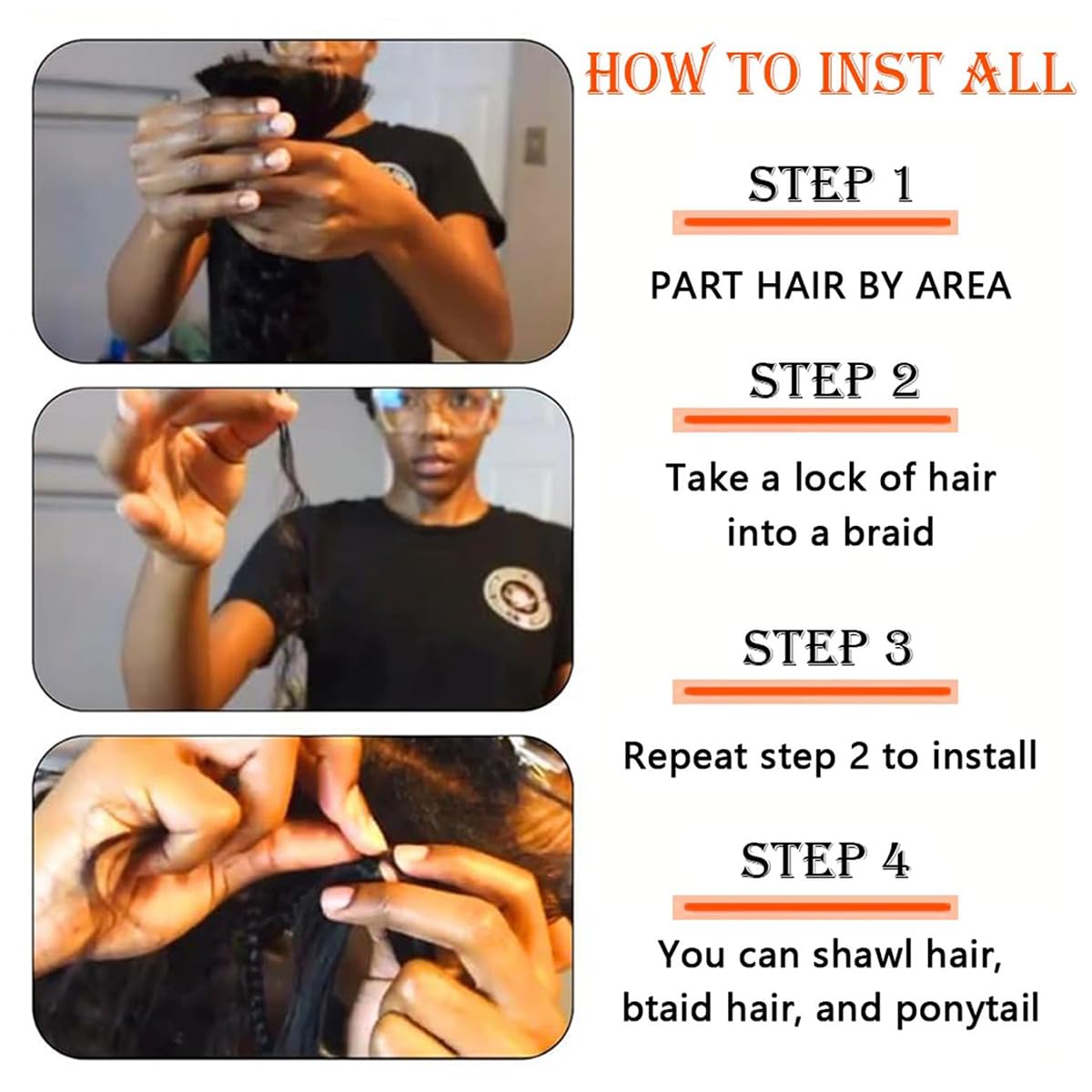 HOW TO INST ALL

STEP 1

PART HAIR BY AREA

STEP 2

Take a lock of hair into a braid

STEP 3

Repeat step 2 to install

STEP 4

You can shawl hair, btaid hair, and ponytail