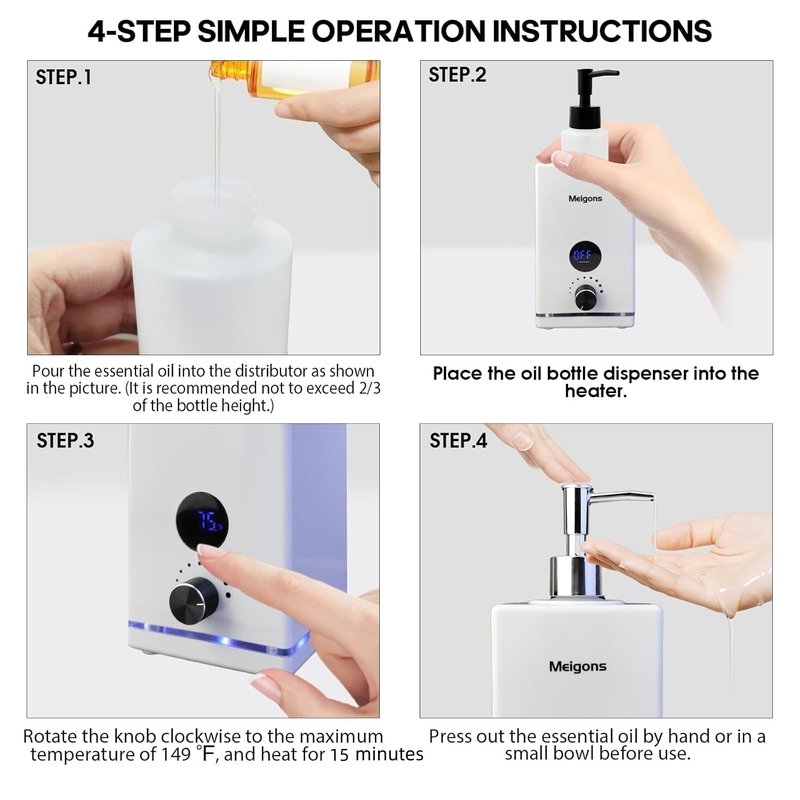 4-STEP SIMPLE OPERATION INSTRUCTIONS

STEP.1

Pour the essential oil into the distributor as shown in the picture. (It is recommended not to exceed 2/3 of the bottle height.)

STEP.2

Meigons

OFF

Place the oil bottle dispenser into the heater.

STEP.3

75

Rotate the knob clockwise to the maximum temperature of 149 °F, and heat for 15 minutes

STEP.4

Meigons

Press out the essential oil by hand or in a small bowl before use.