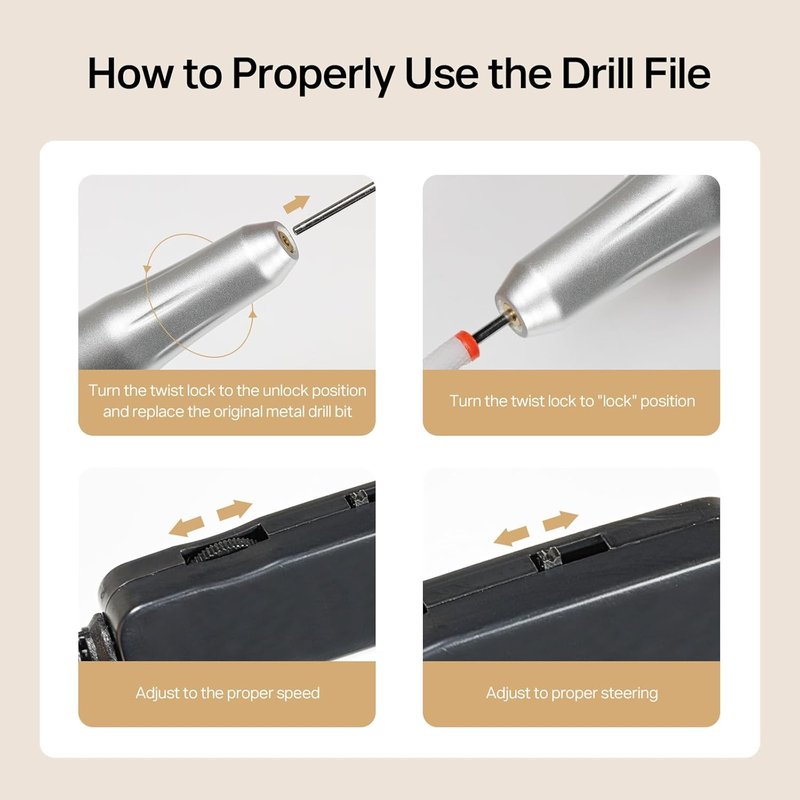 How to Properly Use the Drill File

Turn the twist lock to the unlock position and replace the original metal drill bit

Turn the twist lock to "lock" position

Adjust to the proper speed

Adjust to proper steering