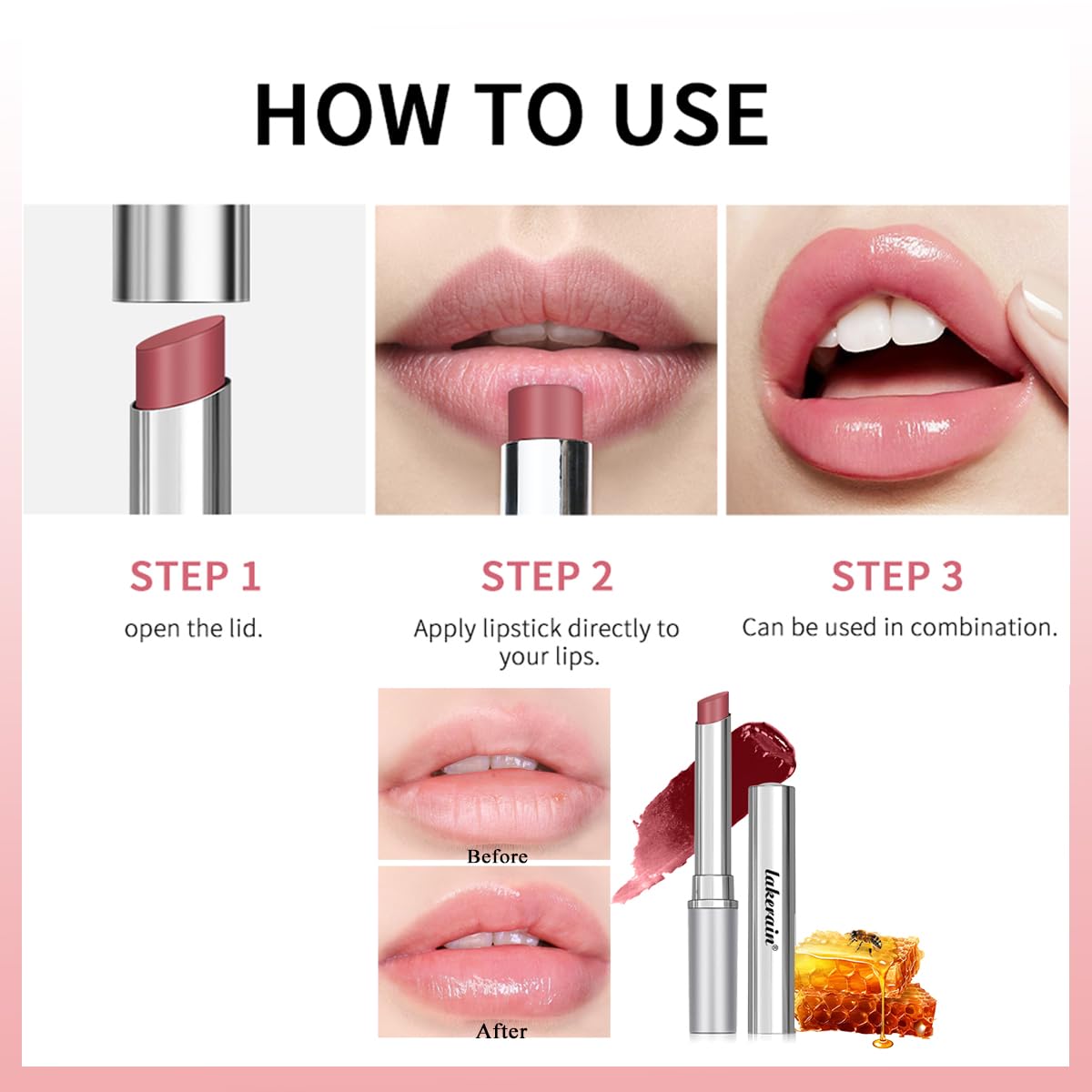 HOW TO USE

STEP 1
open the lid.

STEP 2
Apply lipstick directly to your lips.

STEP 3
Can be used in combination.

Before

After

lakerain®