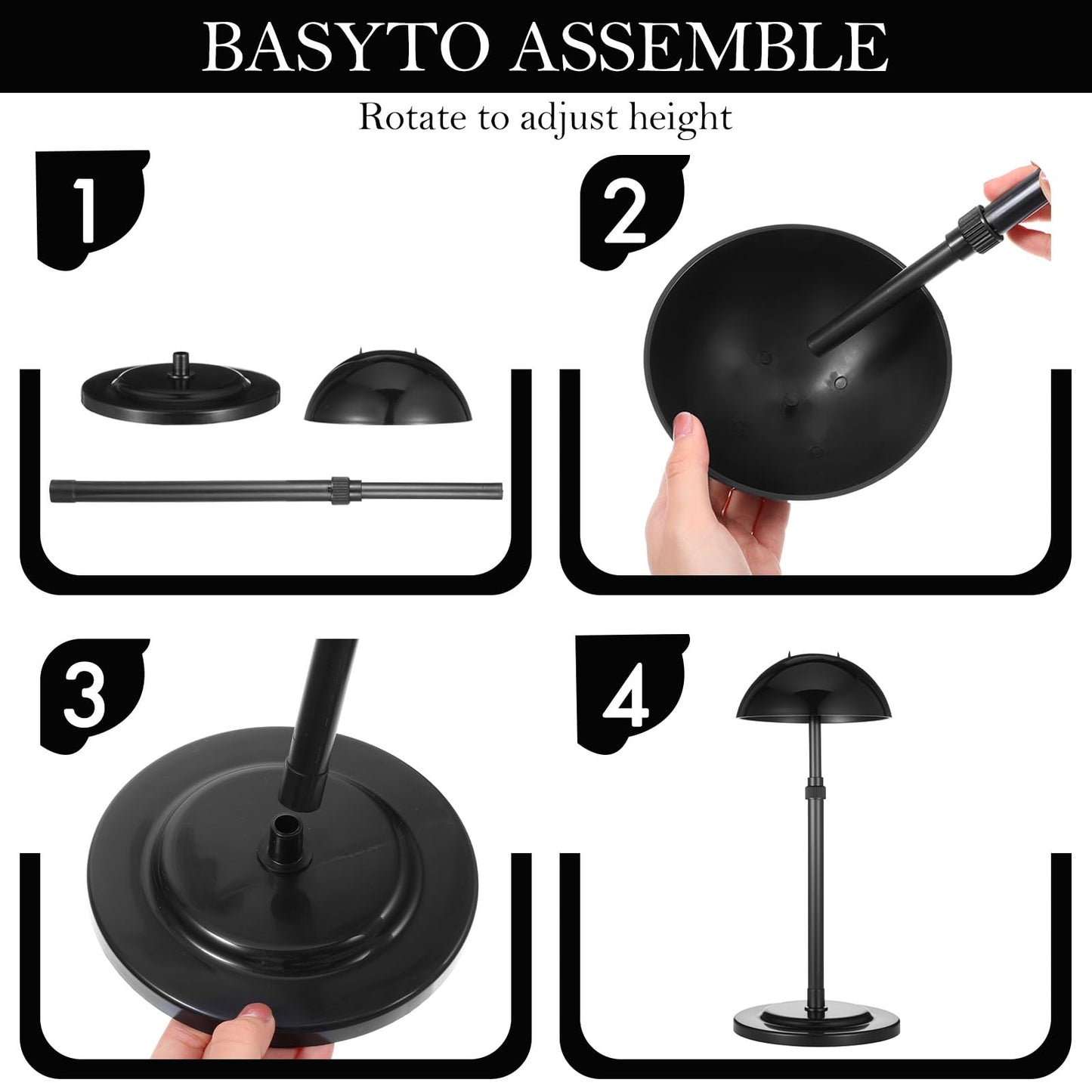 BASYTO ASSEMBLE

Rotate to adjust height

1

2

3

4