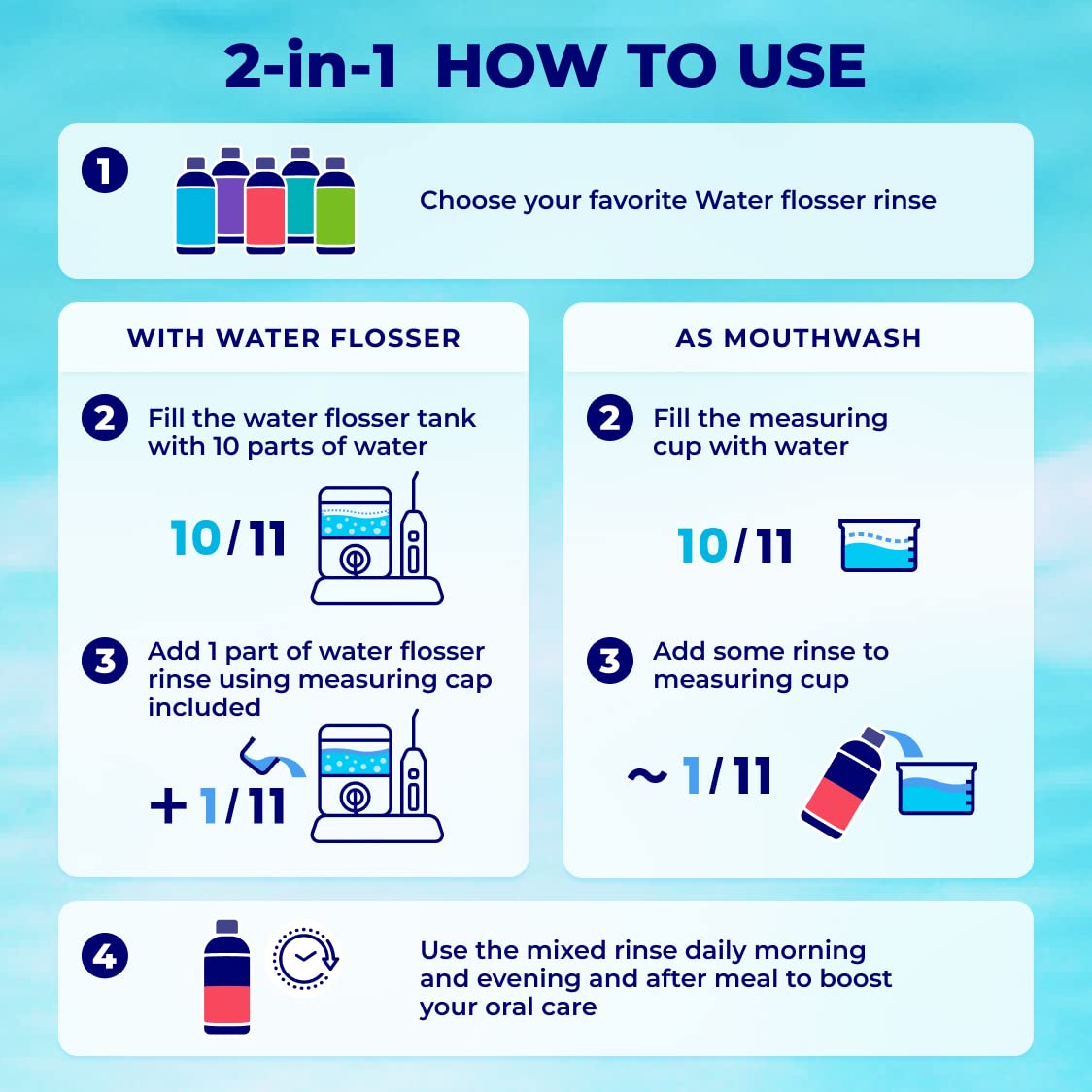 2-in-1 HOW TO USE

1 Choose your favorite Water flosser rinse

WITH WATER FLOSSER

2 Fill the water flosser tank with 10 parts of water

10/11

3 Add 1 part of water flosser rinse using measuring cap included

+1/11

AS MOUTHWASH

2 Fill the measuring cup with water

10/11

3 Add some rinse to measuring cup

~1/11

4 Use the mixed rinse daily morning and evening and after meal to boost your oral care