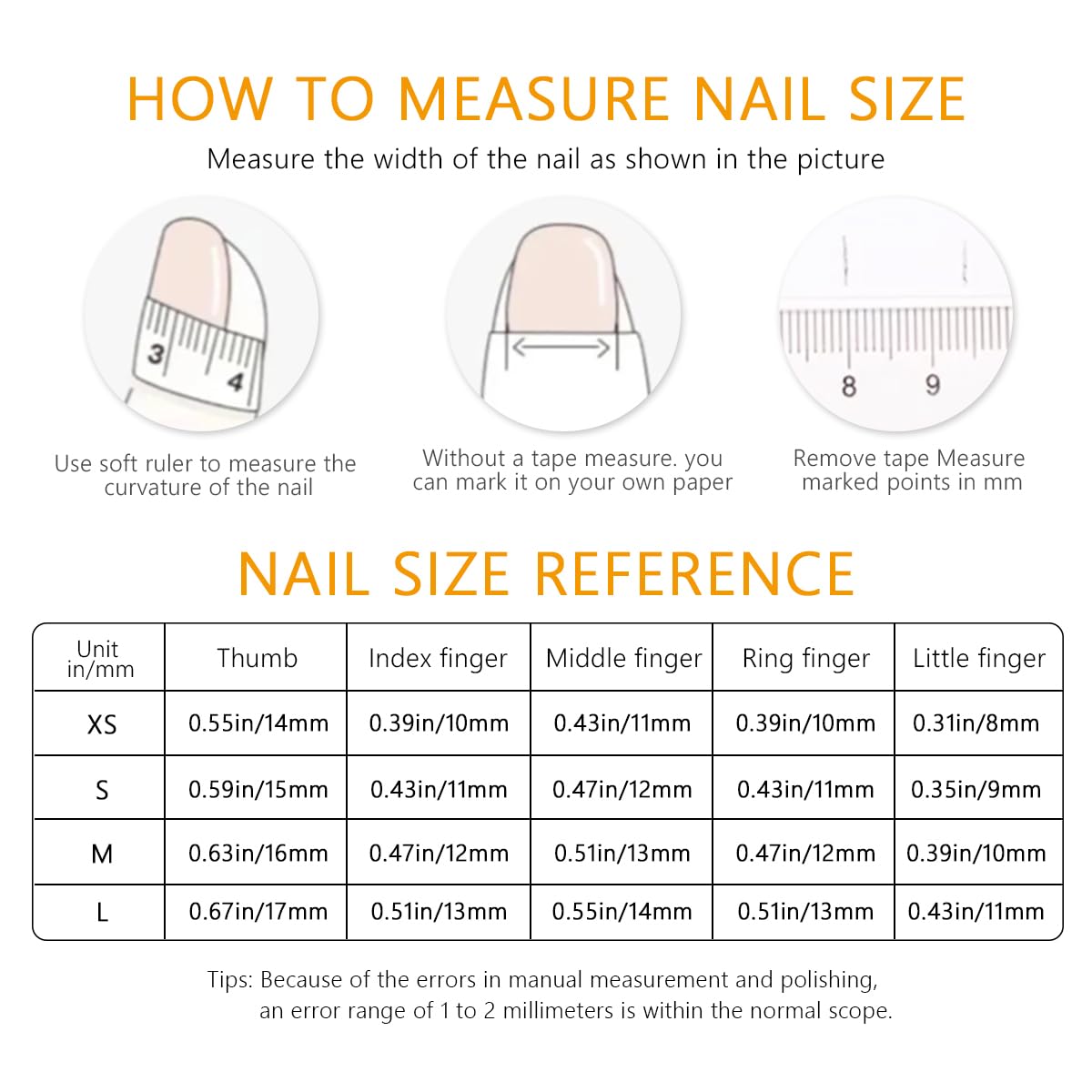 HOW TO MEASURE NAIL SIZE

Measure the width of the nail as shown in the picture

3 4

8 9

Use soft ruler to measure the curvature of the nail

Without a tape measure. you can mark it on your own paper

Remove tape Measure marked points in mm

NAIL SIZE REFERENCE

| Unit in/mm | Thumb | Index finger | Middle finger | Ring finger | Little finger |
|---|---|---|---|---|---|
| XS | 0.55in/14mm | 0.39in/10mm | 0.43in/11mm | 0.39in/10mm | 0.31in/8mm |
| S | 0.59in/15mm | 0.43in/11mm | 0.47in/12mm | 0.43in/11mm | 0.35in/9mm |
| M | 0.63in/16mm | 0.47in/12mm | 0.51in/13mm | 0.47in/12mm | 0.39in/10mm |
| L | 0.67in/17mm | 0.51in/13mm | 0.55in/14mm | 0.51in/13mm | 0.43in/11mm |

Tips: Because of the errors in manual measurement and polishing, an error range of 1 to 2 millimeters is within the normal scope.