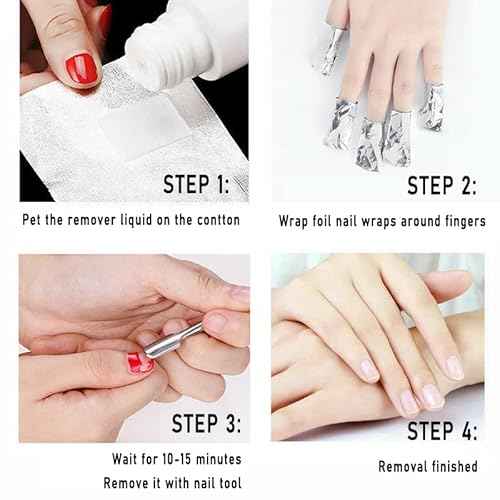 STEP 1:

Pet the remover liquid on the contton

STEP 2:

Wrap foil nail wraps around fingers

STEP 3:

Wait for 10-15 minutes
Remove it with nail tool

STEP 4:

Removal finished