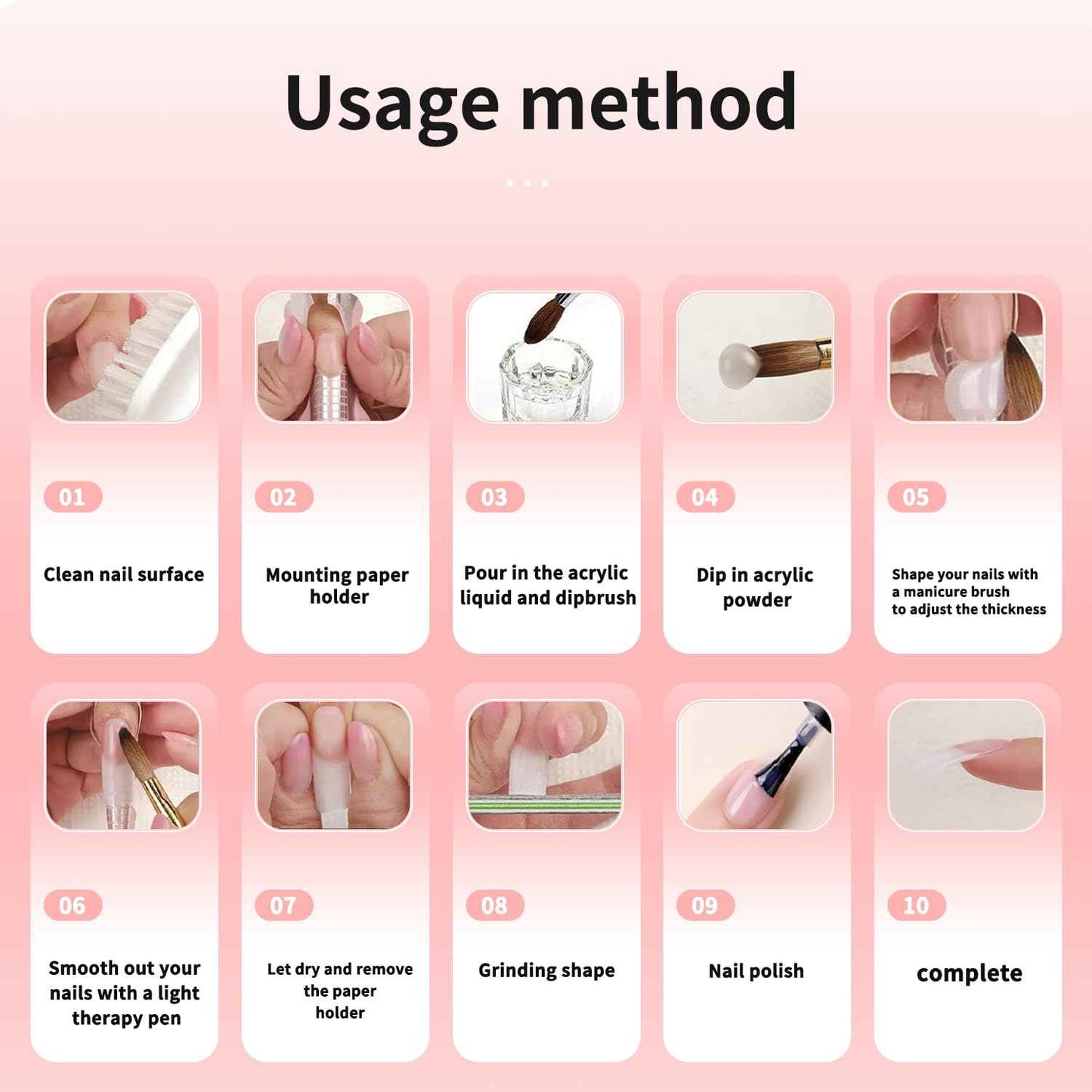 Usage method

01

Clean nail surface

02

Mounting paper holder

03

Pour in the acrylic liquid and dipbrush

04

Dip in acrylic powder

05

Shape your nails with a manicure brush to adjust the thickness

06

Smooth out your nails with a light therapy pen

07

Let dry and remove the paper holder

08

Grinding shape

09

Nail polish

10

complete