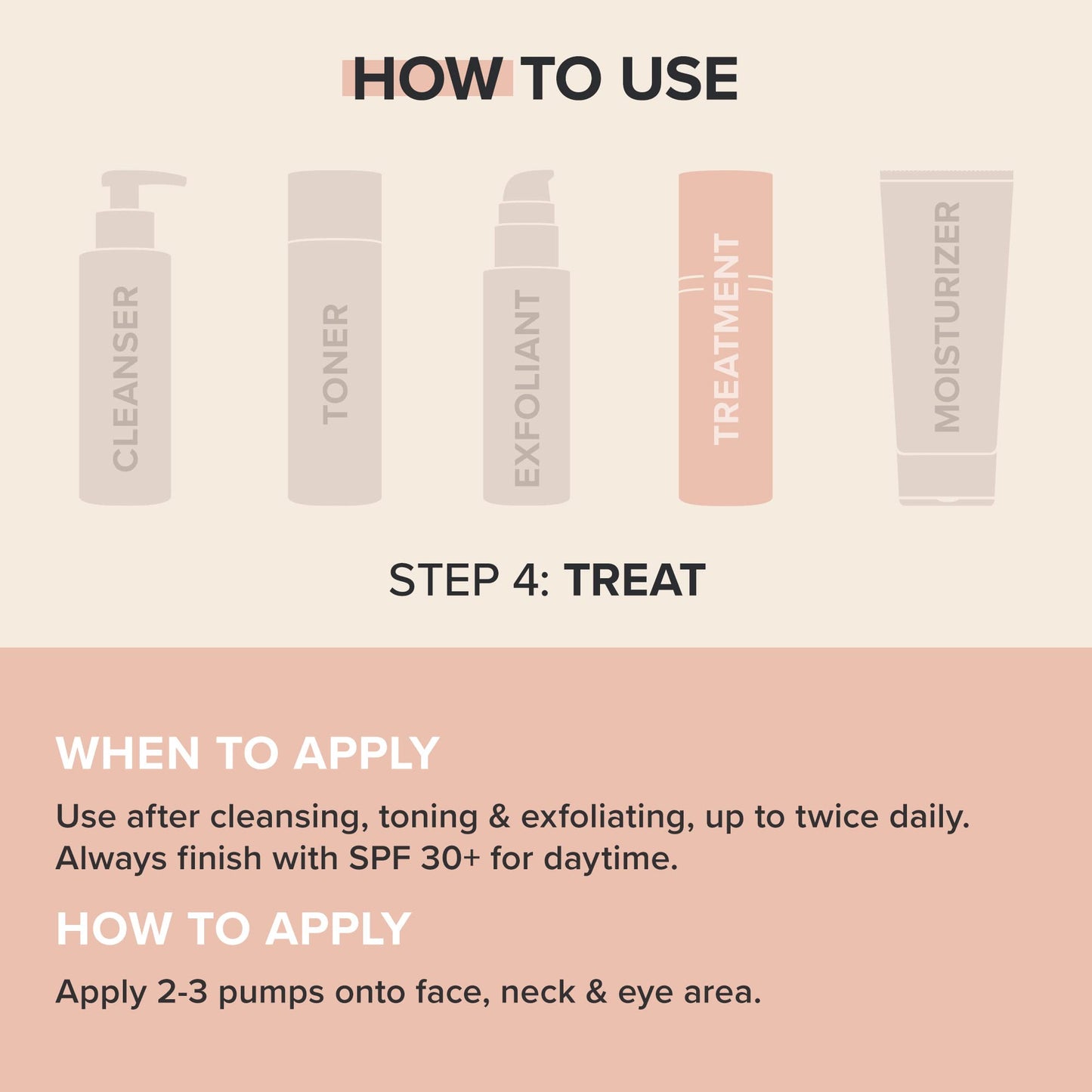 HOW TO USE

CLEANSER

TONER

EXFOLIANT

TREATMENT

MOISTURIZER

STEP 4: TREAT

WHEN TO APPLY

Use after cleansing, toning & exfoliating, up to twice daily. Always finish with SPF 30+ for daytime.

HOW TO APPLY

Apply 2-3 pumps onto face, neck & eye area.