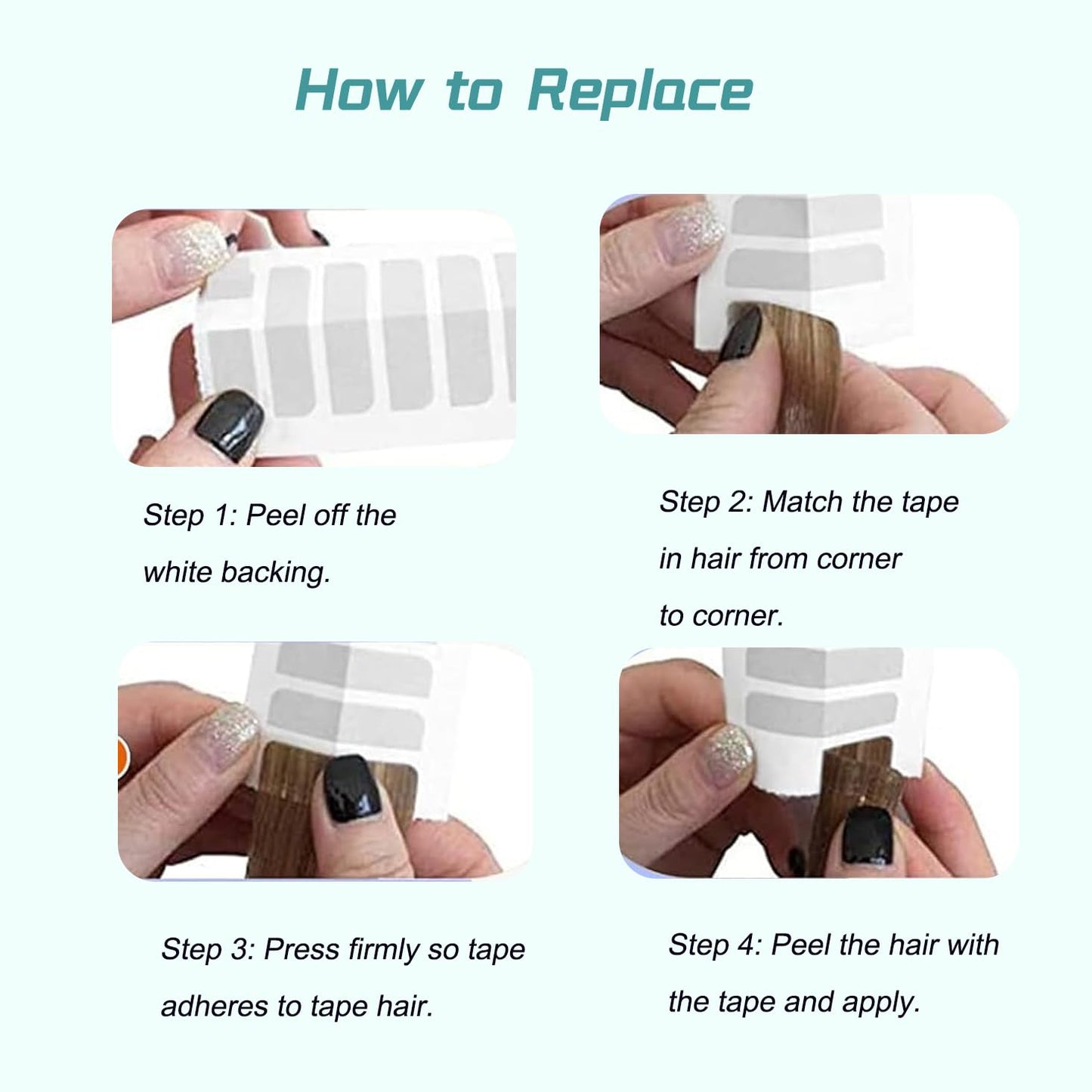 How to Replace

Step 1: Peel off the white backing.

Step 2: Match the tape in hair from corner to corner.

Step 3: Press firmly so tape adheres to tape hair.

Step 4: Peel the hair with the tape and apply.