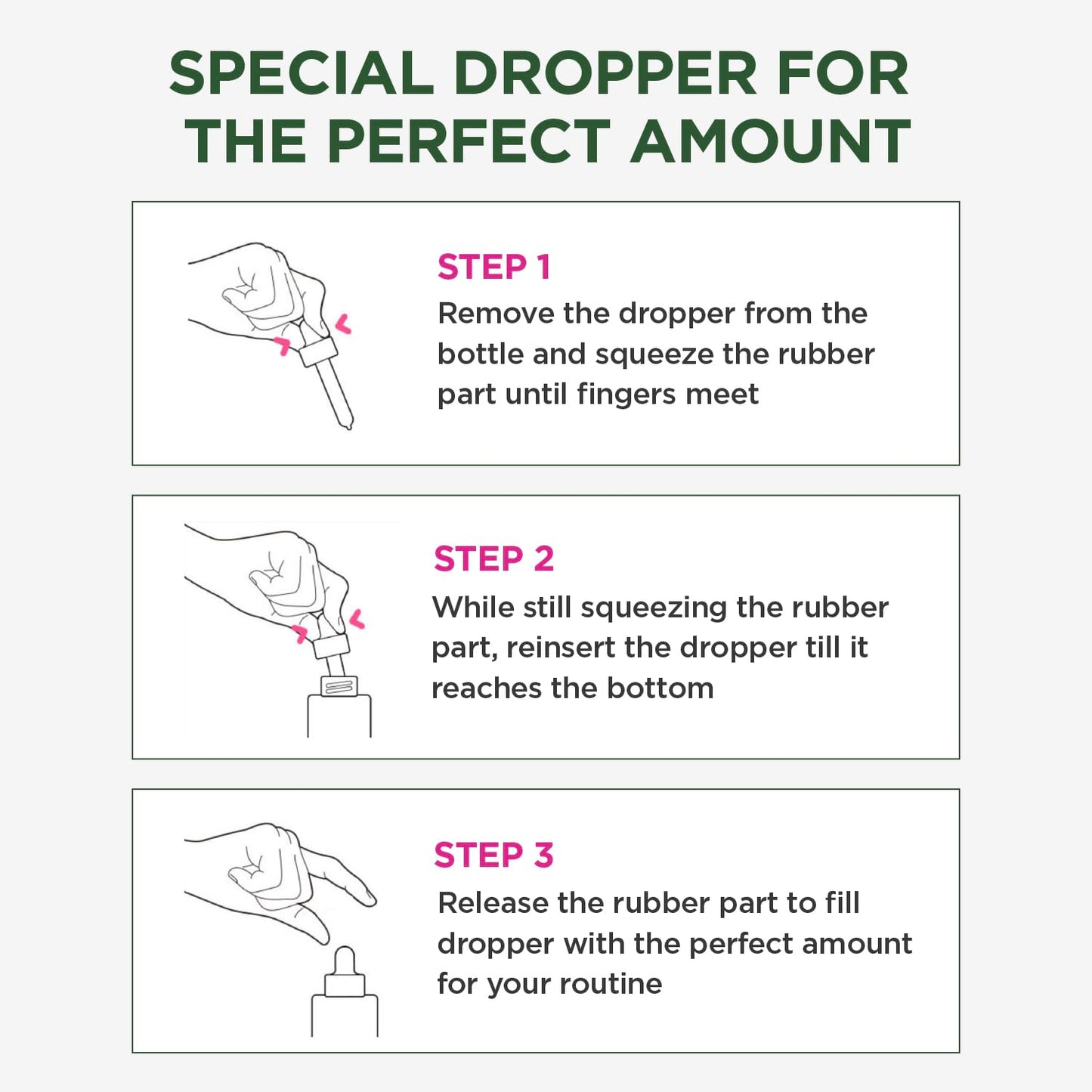 SPECIAL DROPPER FOR THE PERFECT AMOUNT

STEP 1
Remove the dropper from the bottle and squeeze the rubber part until fingers meet

STEP 2
While still squeezing the rubber part, reinsert the dropper till it reaches the bottom

STEP 3
Release the rubber part to fill dropper with the perfect amount for your routine