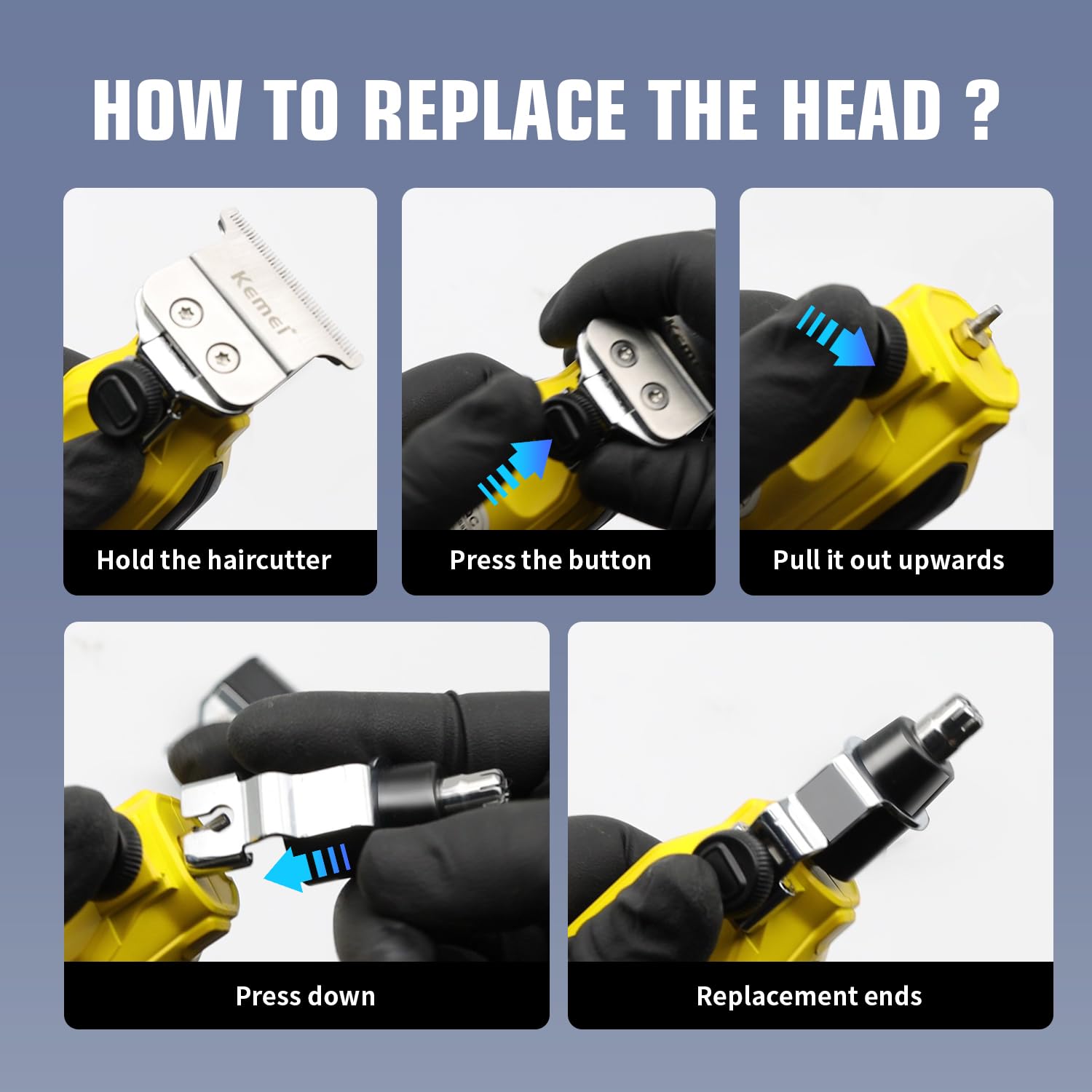 HOW TO REPLACE THE HEAD ?

Kemei

Hold the haircutter

Press the button

Pull it out upwards

Press down

Replacement ends