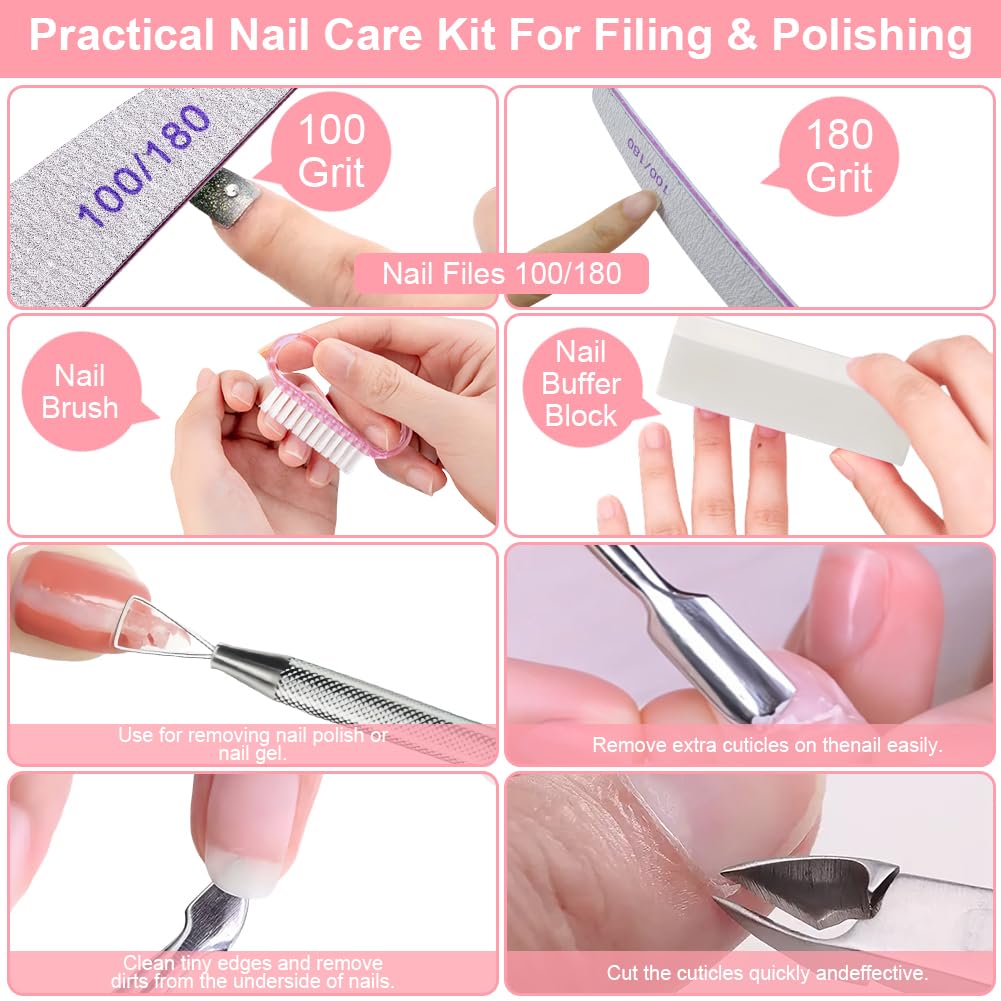 Practical Nail Care Kit For Filing & Polishing

100/180

100 Grit

100/180

180 Grit

Nail Files 100/180

Nail Brush

Nail Buffer Block

Use for removing nail polish or nail gel.

Remove extra cuticles on thenail easily.

Clean tiny edges and remove dirts from the underside of nails.

Cut the cuticles quickly andeffective.