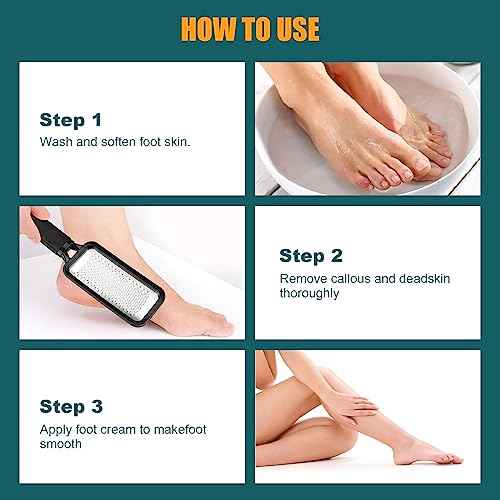 HOW TO USE

Step 1
Wash and soften foot skin.

Step 2
Remove callous and deadskin thoroughly

Step 3
Apply foot cream to makefoot smooth