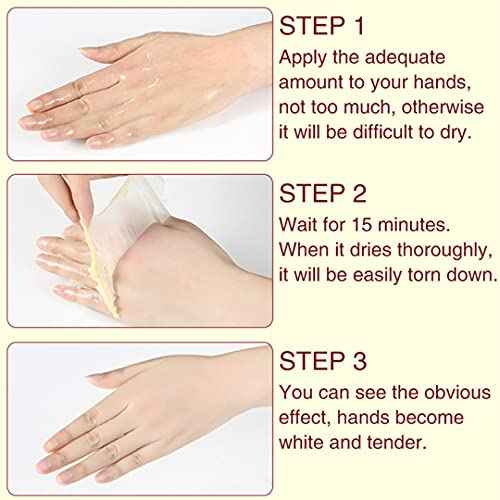 STEP 1
Apply the adequate amount to your hands, not too much, otherwise it will be difficult to dry.

STEP 2
Wait for 15 minutes. When it dries thoroughly, it will be easily torn down.

STEP 3
You can see the obvious effect, hands become white and tender.