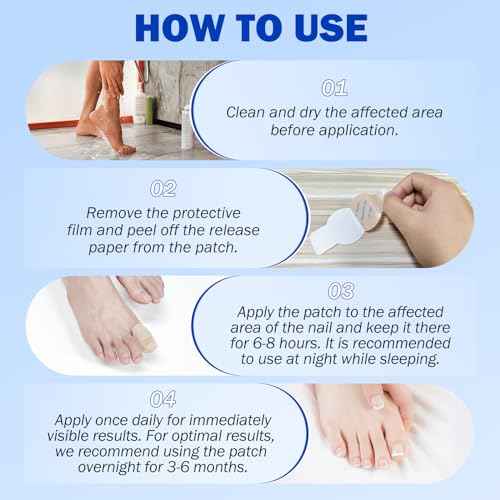 HOW TO USE

01

Clean and dry the affected area before application.

02

Remove the protective film and peel off the release paper from the patch.

03

Apply the patch to the affected area of the nail and keep it there for 6-8 hours. It is recommended to use at night while sleeping.

04

Apply once daily for immediately visible results. For optimal results, we recommend using the patch overnight for 3-6 months.