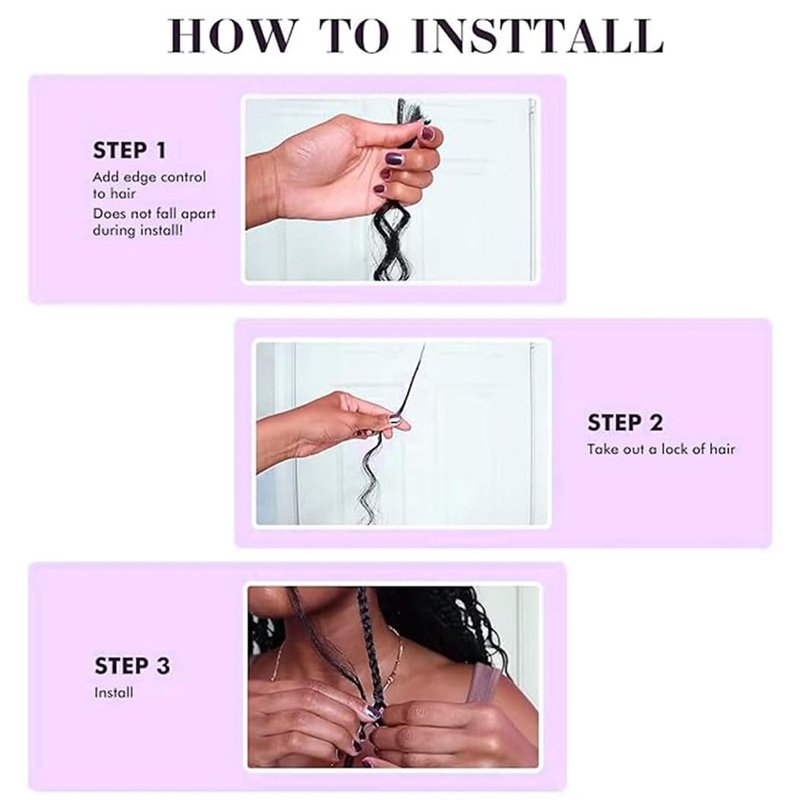 HOW TO INSTTALL

STEP 1
Add edge control to hair
Does not fall apart during install!

STEP 2
Take out a lock of hair

STEP 3
Install