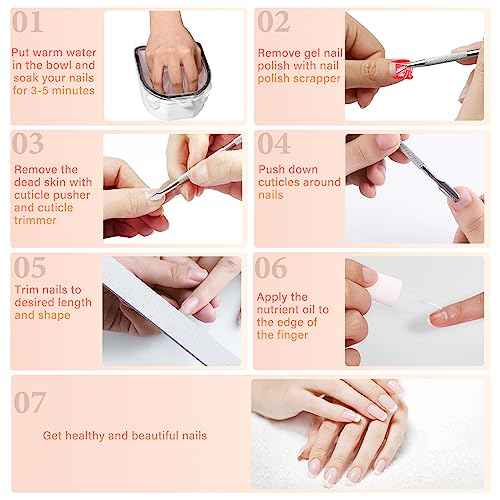 01

Put warm water in the bowl and soak your nails for 3-5 minutes

02

Remove gel nail polish with nail polish scrapper

03

Remove the dead skin with cuticle pusher and cuticle trimmer

04

Push down cuticles around nails

05

Trim nails to desired length and shape

06

Apply the nutrient oil to the edge of the finger

07

Get healthy and beautiful nails