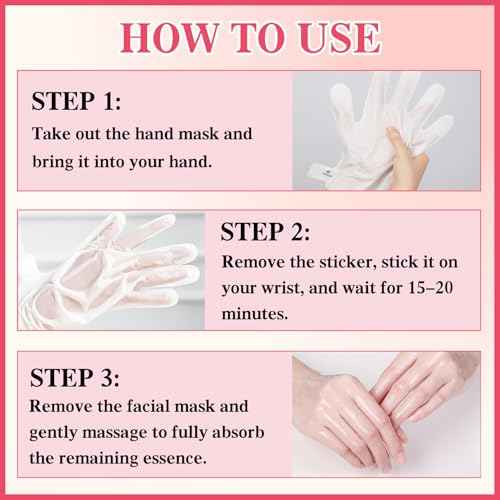 HOW TO USE

STEP 1:
Take out the hand mask and bring it into your hand.

STEP 2:
Remove the sticker, stick it on your wrist, and wait for 15–20 minutes.

STEP 3:
Remove the facial mask and gently massage to fully absorb the remaining essence.