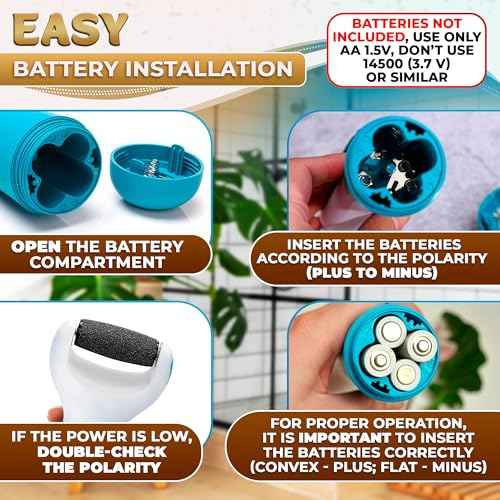 EASY

BATTERY INSTALLATION

BATTERIES NOT INCLUDED, USE ONLY AA 1.5V, DON'T USE 14500 (3.7 V) OR SIMILAR

OPEN THE BATTERY COMPARTMENT

INSERT THE BATTERIES ACCORDING TO THE POLARITY (PLUS TO MINUS)

IF THE POWER IS LOW, DOUBLE-CHECK THE POLARITY

FOR PROPER OPERATION, IT IS IMPORTANT TO INSERT THE BATTERIES CORRECTLY (CONVEX - PLUS; FLAT - MINUS)