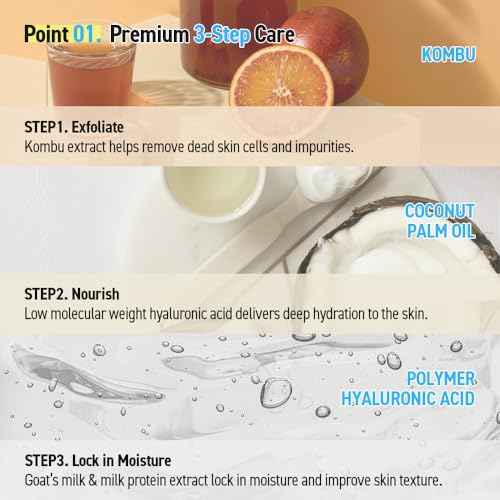 Point 01. Premium 3-Step Care

KOMBU

STEP1. Exfoliate
Kombu extract helps remove dead skin cells and impurities.

COCONUT PALM OIL

STEP2. Nourish
Low molecular weight hyaluronic acid delivers deep hydration to the skin.

POLYMER HYALURONIC ACID

STEP3. Lock in Moisture
Goat's milk & milk protein extract lock in moisture and improve skin texture.