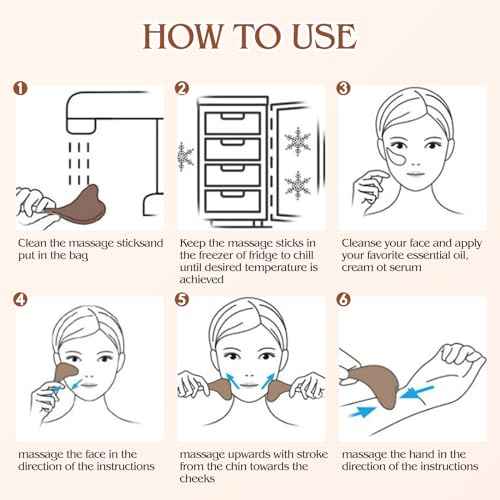 HOW TO USE

1

Clean the massage sticksand put in the bag

2

Keep the massage sticks in the freezer of fridge to chill until desired temperature is achieved

3

Cleanse your face and apply your favorite essential oil, cream ot serum

4

massage the face in the direction of the instructions

5

massage upwards with stroke from the chin towards the cheeks

6

massage the hand in the direction of the instructions