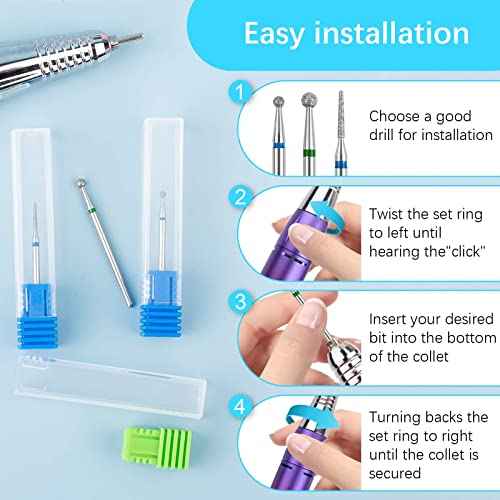 Easy installation

1

Choose a good drill for installation

2

Twist the set ring to left until hearing the"click"

3

Insert your desired bit into the bottom of the collet

4

Turning backs the set ring to right until the collet is secured